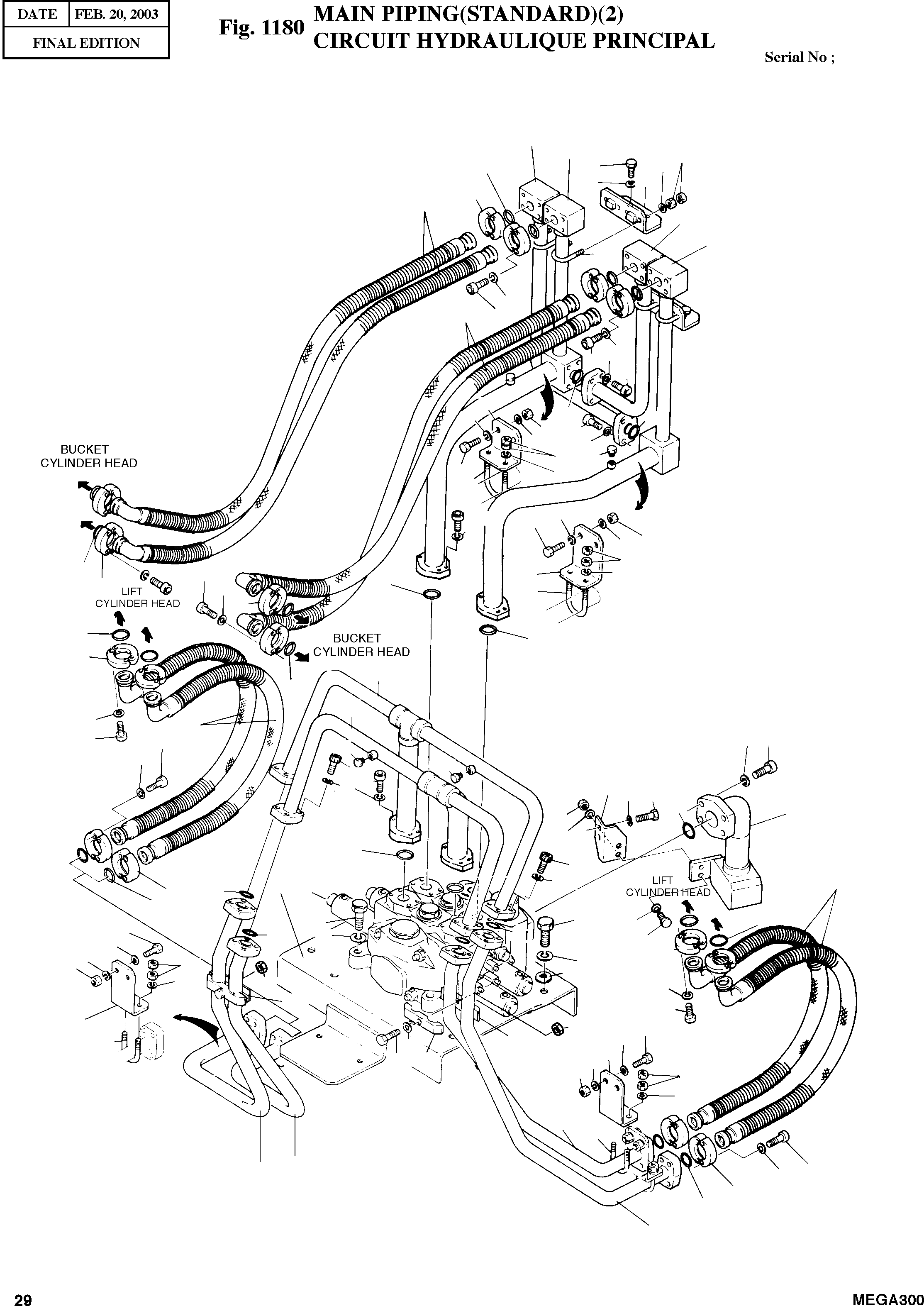 | DATE | FEB. 20, 2003 |
|---|---|
| FINAL EDITION | |

Fig. 1180 MAIN PIPING(STANDARD)(2)
CIRCUIT HYDRAULIQUE PRINCIPAL

Serial No ;

BUCKET
CYLINDER HEAD

LIFT
CYLINDER HEAD

BUCKET
CYLINDER HEAD

LIFT
CYLINDER HEAD

29

MEGA300