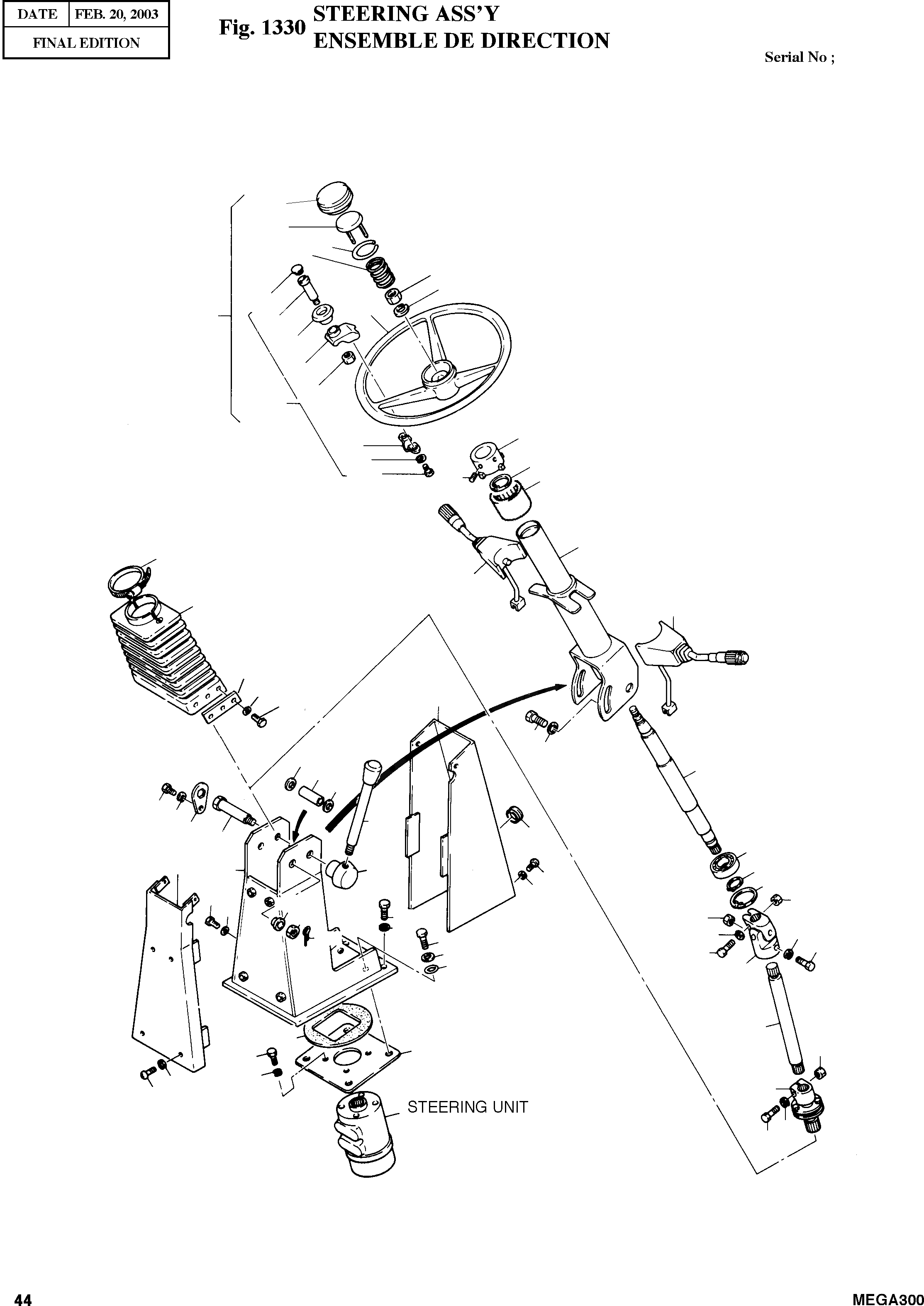 | DATE | FEB. 20, 2003 |
|---|---|
| FINAL EDITION | |

Fig. 1330 STEERING ASS'Y
ENSEMBLE DE DIRECTION

Serial No ;

STEERING UNIT

44

MEGA300