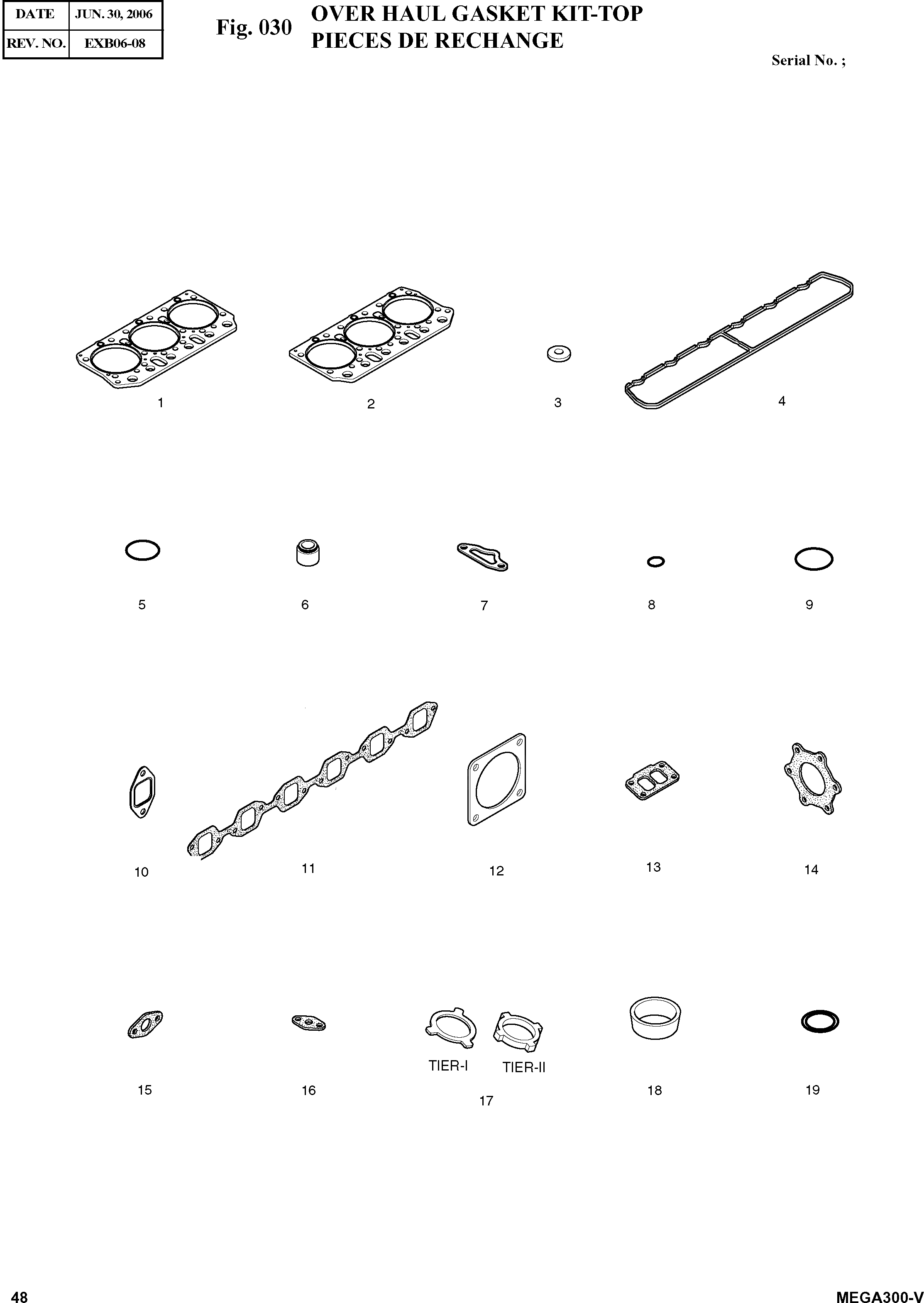 | DATE | JUN. 30, 2006 |
|---|---|
| REV. NO. | EXB06-08 |

Fig. 030 OVER HAUL GASKET KIT-TOP
PIECES DE RECHANGE

Serial No. ;

1
2
3
4

5
6
7
8
9

10
11
12
13
14

15
16
TIER-I
TIER-II
17
18
19

48

MEGA300-V