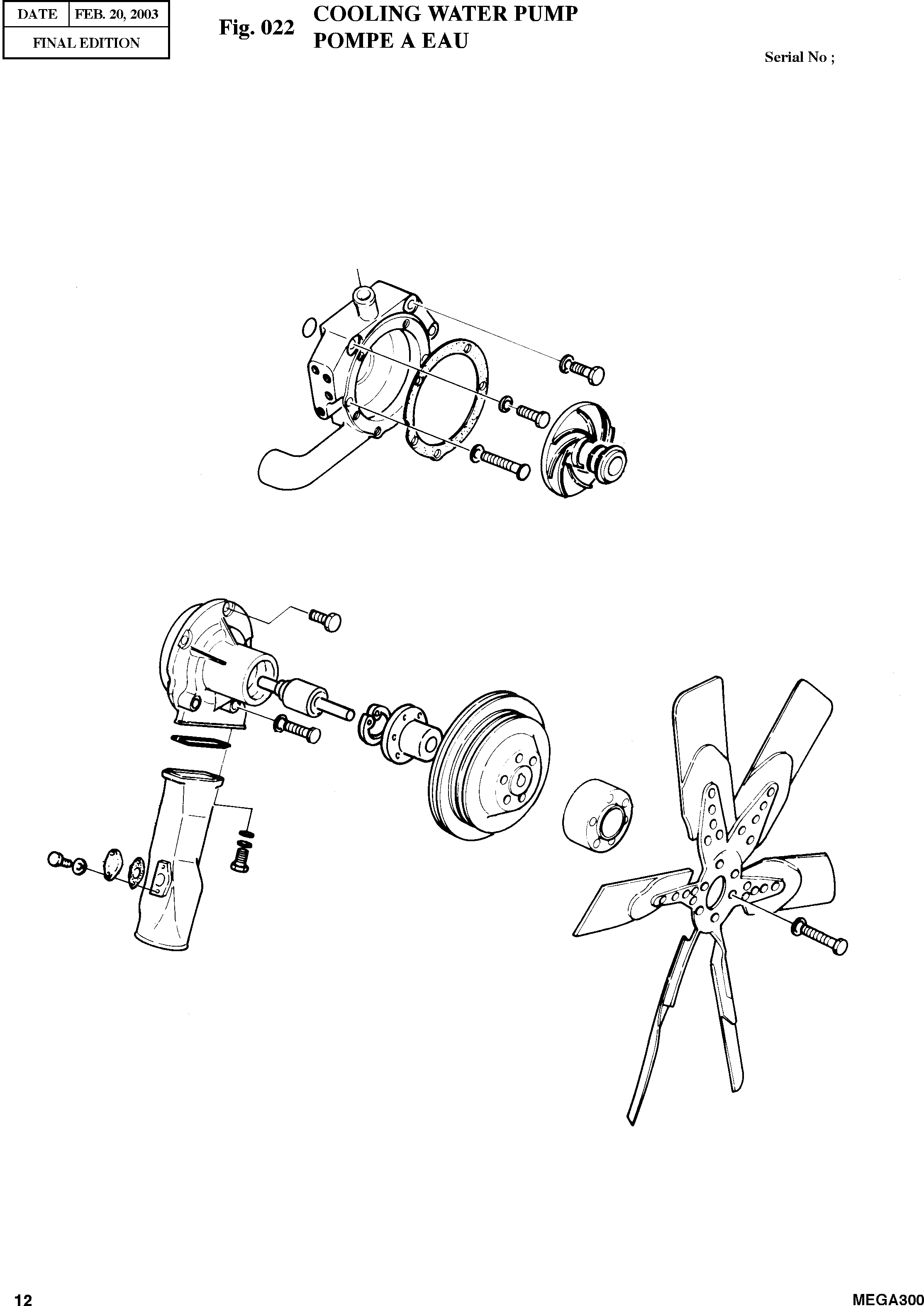 | DATE | FEB. 20, 2003 |
|---|---|
| FINAL EDITION | |

Fig. 022 COOLING WATER PUMP
POMPE A EAU

Serial No ;

12

MEGA300