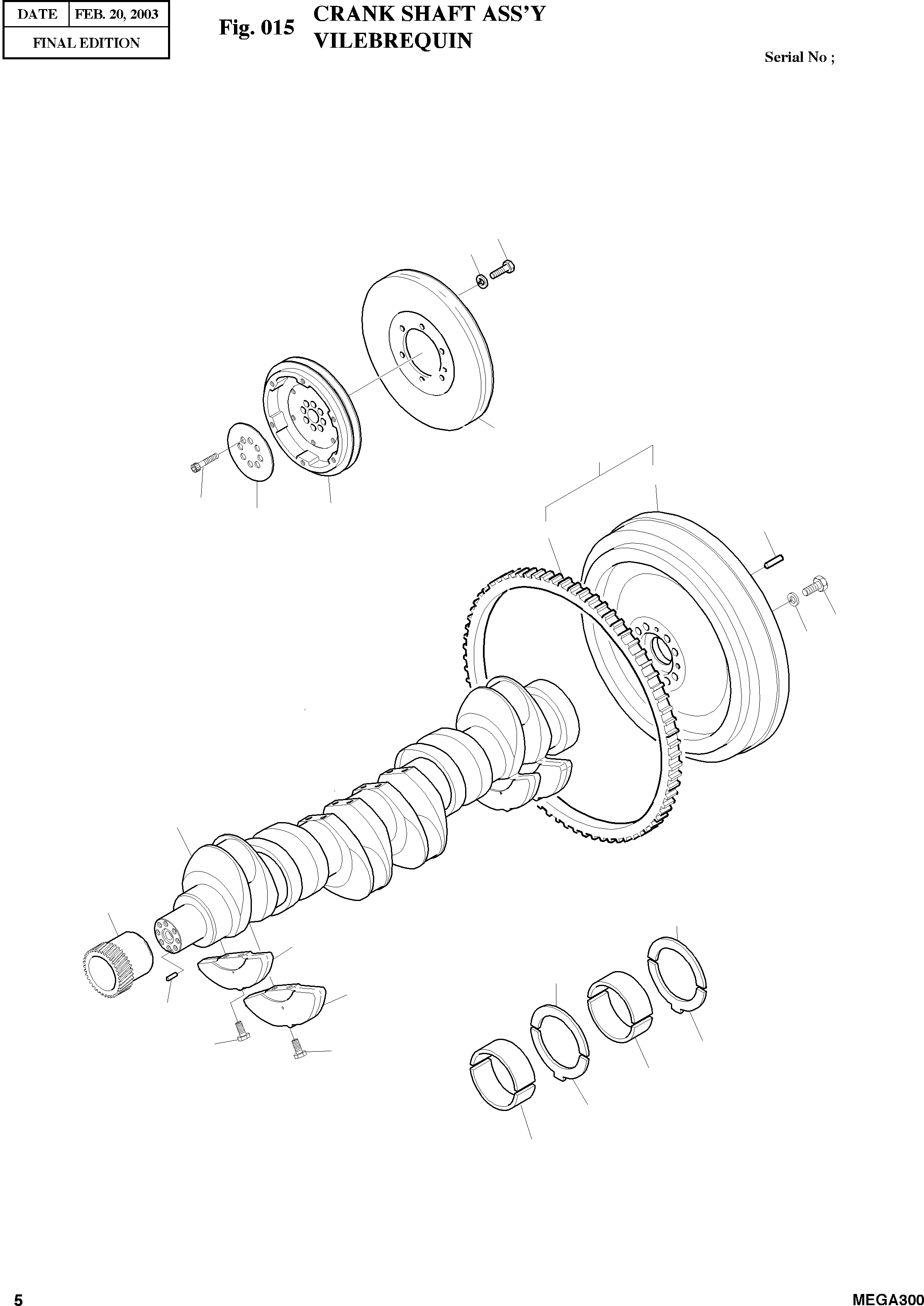 | DATE | FEB. 20, 2003 |
|---|---|
| FINAL EDITION | |

Fig. 015 CRANK SHAFT ASS'Y
VILEBREQUIN

Serial No ;

5

MEGA300