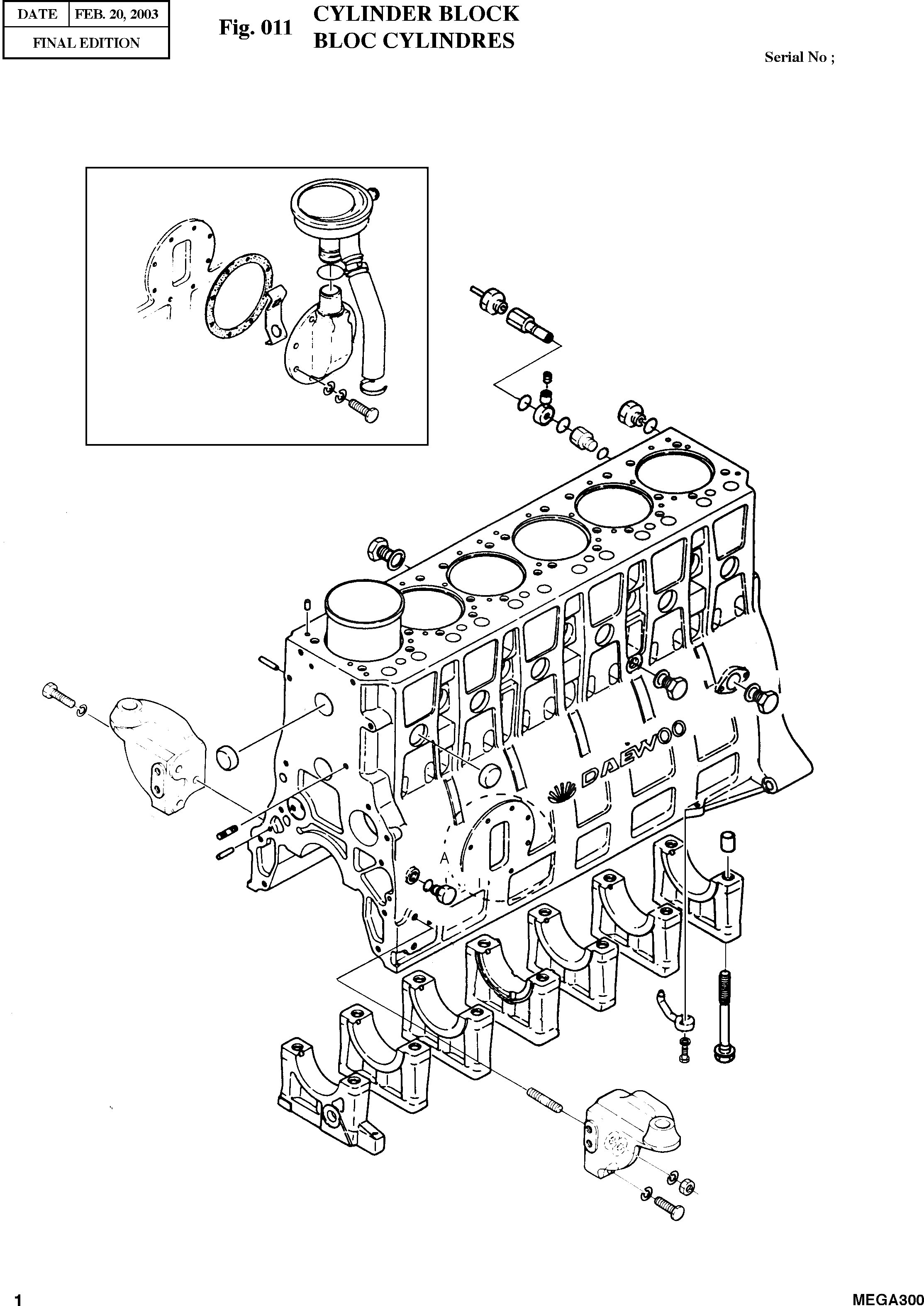 | DATE | FEB. 20, 2003 |
|---|---|
| FINAL EDITION | |

Fig. 011 CYLINDER BLOCK
BLOC CYLINDRES

Serial No ;

DAEWOO

A

1

MEGA300