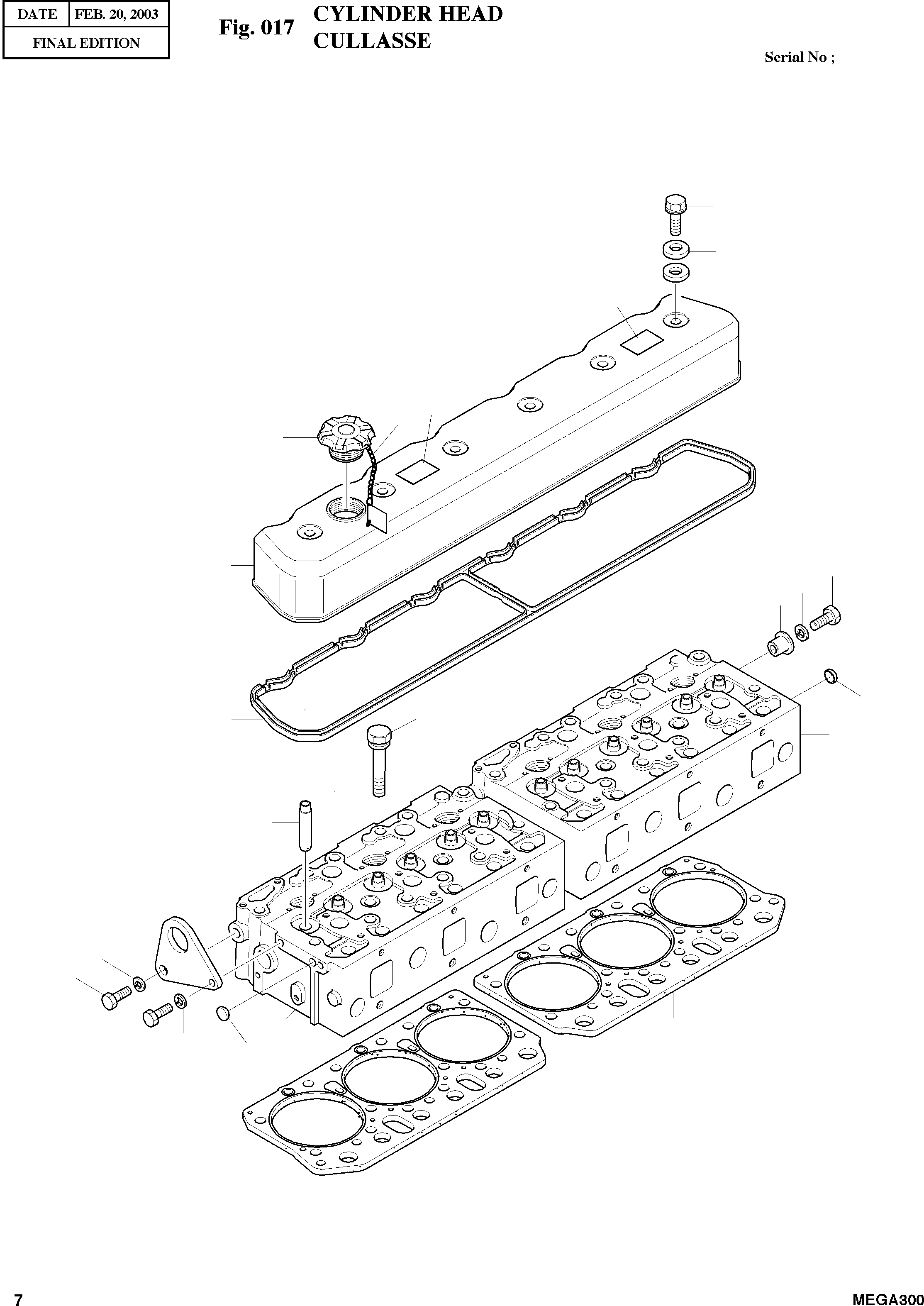 | DATE | FEB. 20, 2003 |
|---|---|
| FINAL EDITION | |

Fig. 017 CYLINDER HEAD
CULLASSE

Serial No ;

7

MEGA300