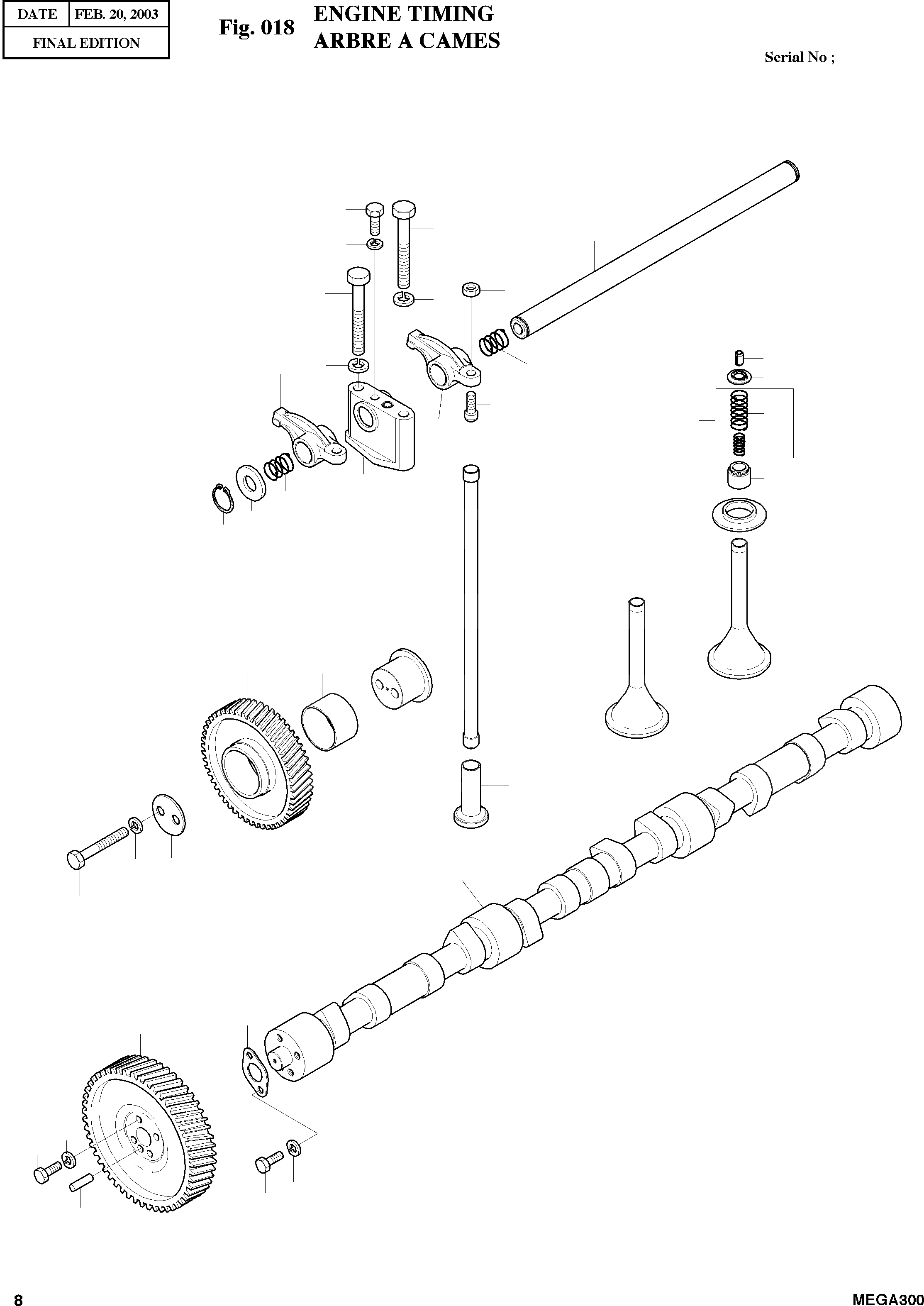 | DATE | FEB. 20, 2003 |
|---|---|
| FINAL EDITION | |

Fig. 018 ENGINE TIMING
ARBRE A CAMES

Serial No ;

8

MEGA300