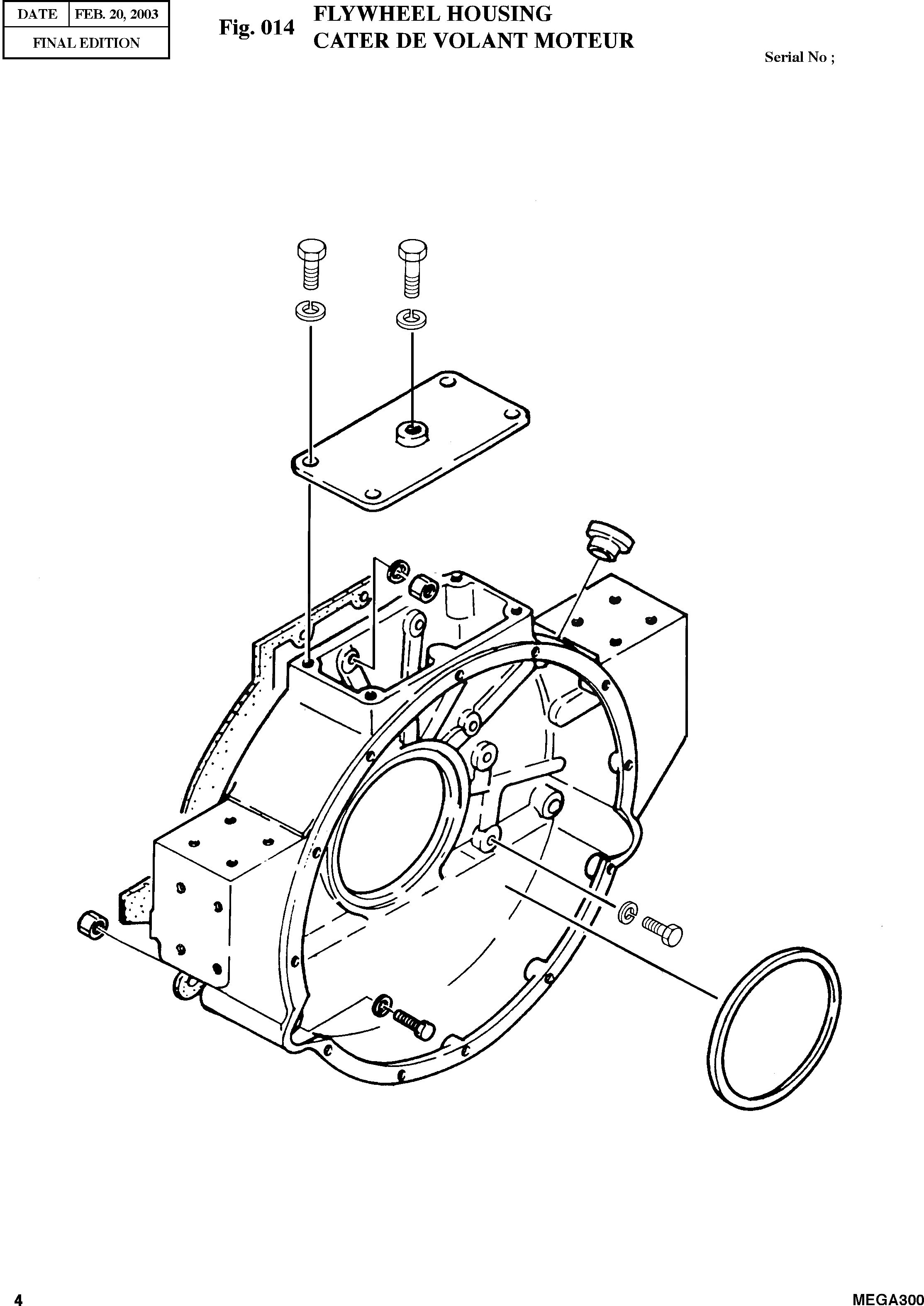 | DATE | FEB. 20, 2003 |
|---|---|
| FINAL EDITION | |

Fig. 014 FLYWHEEL HOUSING
CATER DE VOLANT MOTEUR

Serial No ;

4

MEGA300