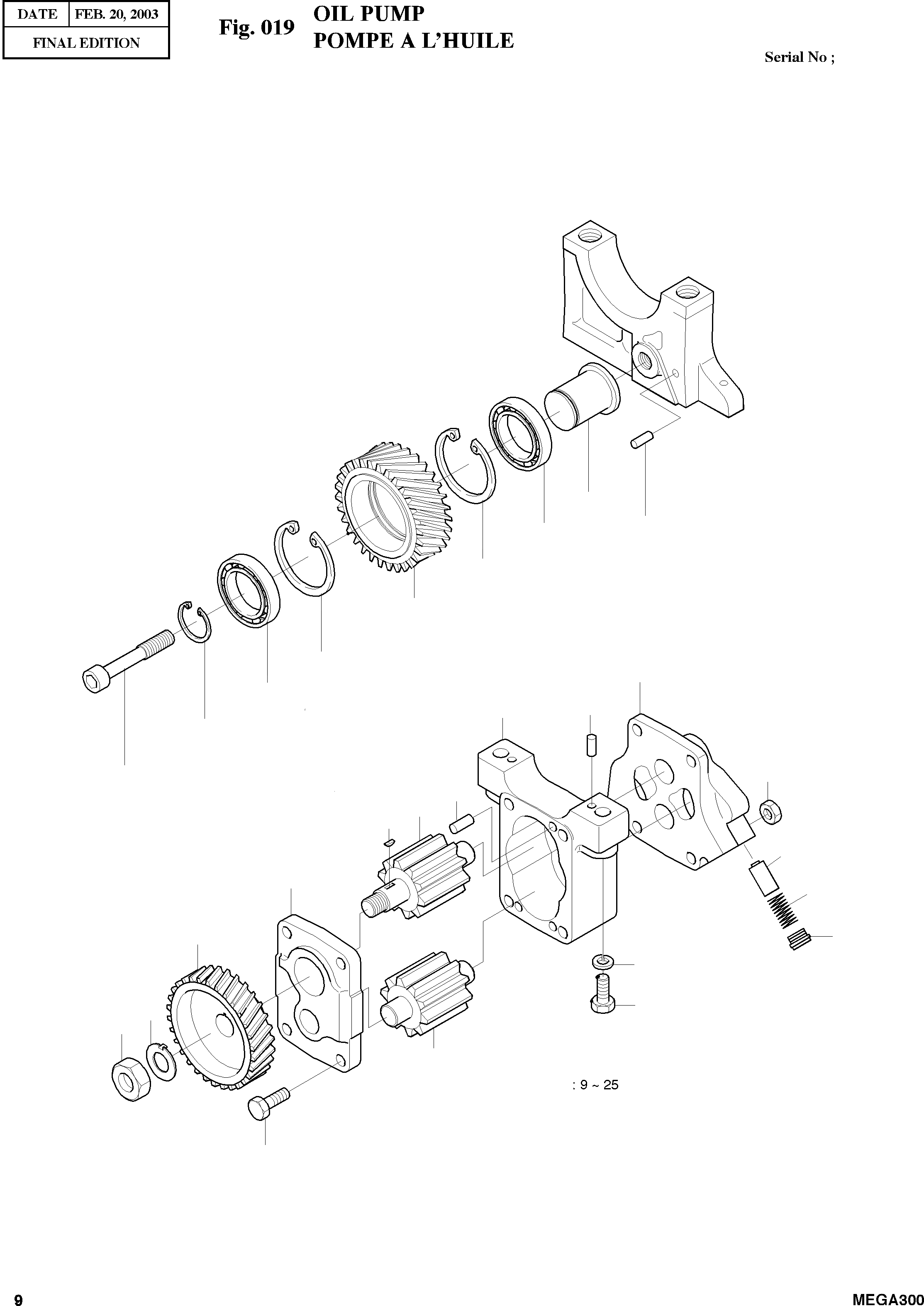 | DATE | FEB. 20, 2003 |
|---|---|
| FINAL EDITION | |

Fig. 019 OIL PUMP
POMPE A L'HUILE

Serial No ;

: 9 ~ 25

9

MEGA300