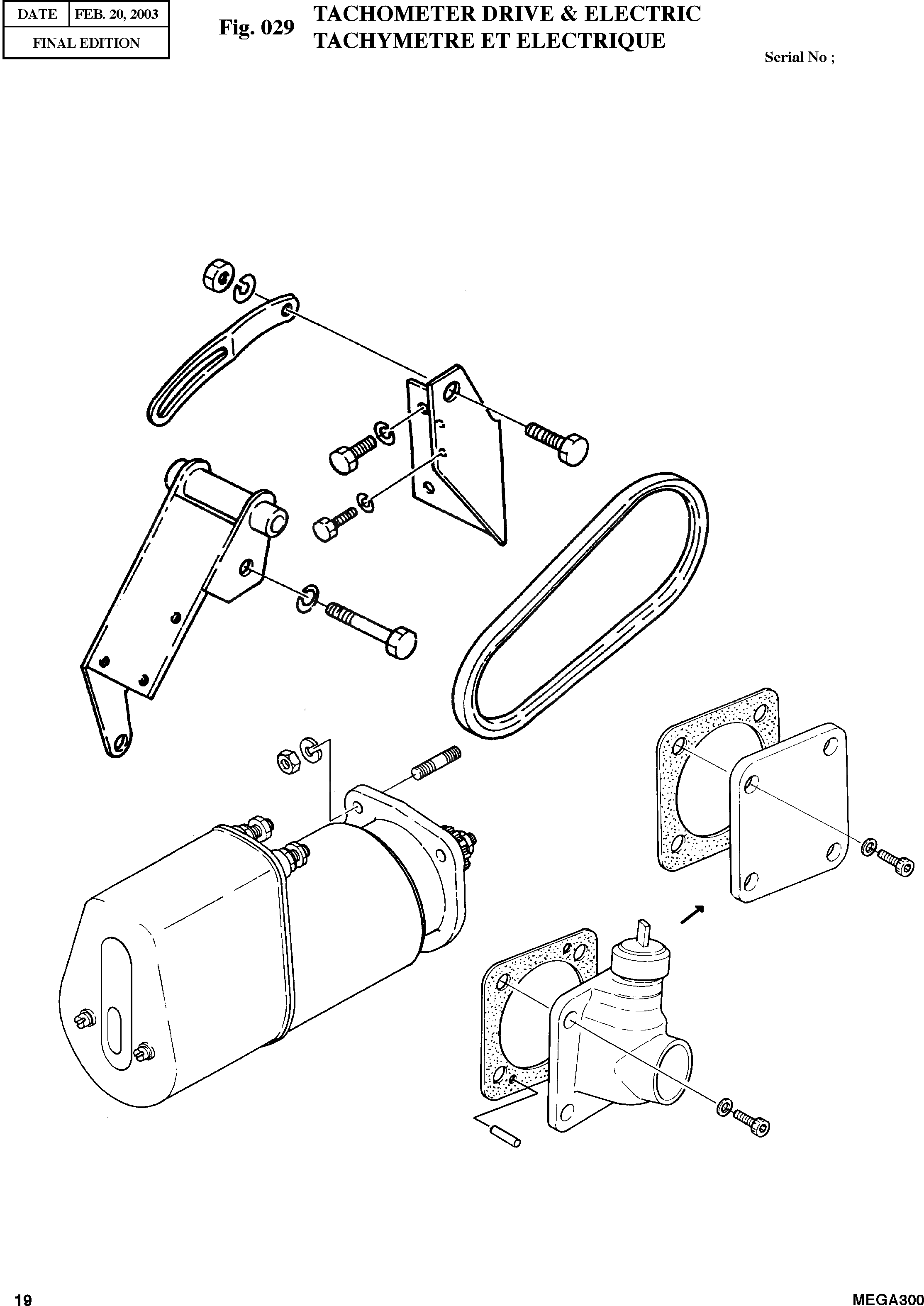 | DATE | FEB. 20, 2003 |
|---|---|
| FINAL EDITION | |

Fig. 029

TACHOMETER DRIVE & ELECTRIC
TACHYMETRE ET ELECTRIQUE

Serial No ;

19

MEGA300