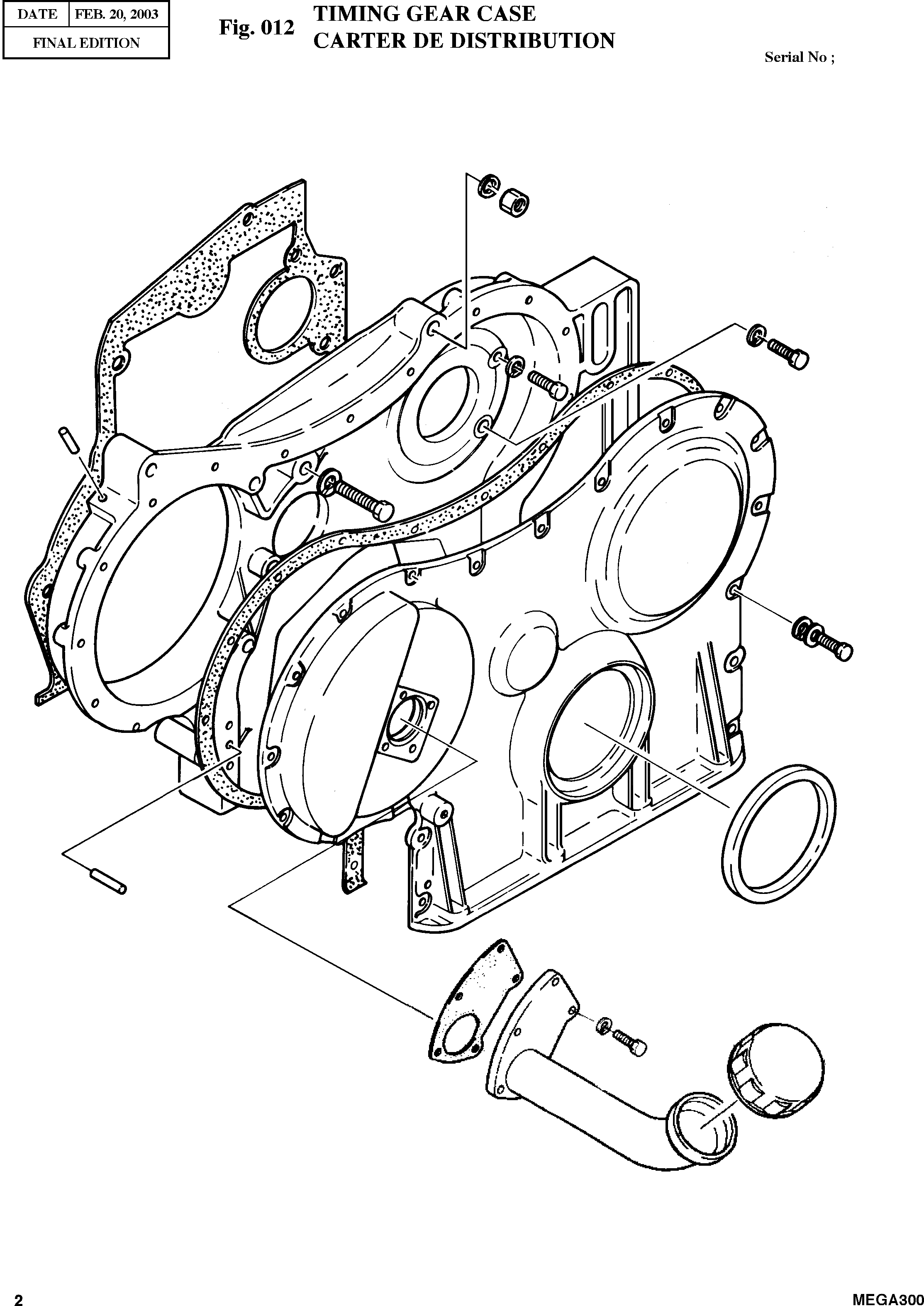 | DATE | FEB. 20, 2003 |
|---|---|
| FINAL EDITION | |

Fig. 012

TIMING GEAR CASE
CARTER DE DISTRIBUTION

Serial No ;

2

MEGA300