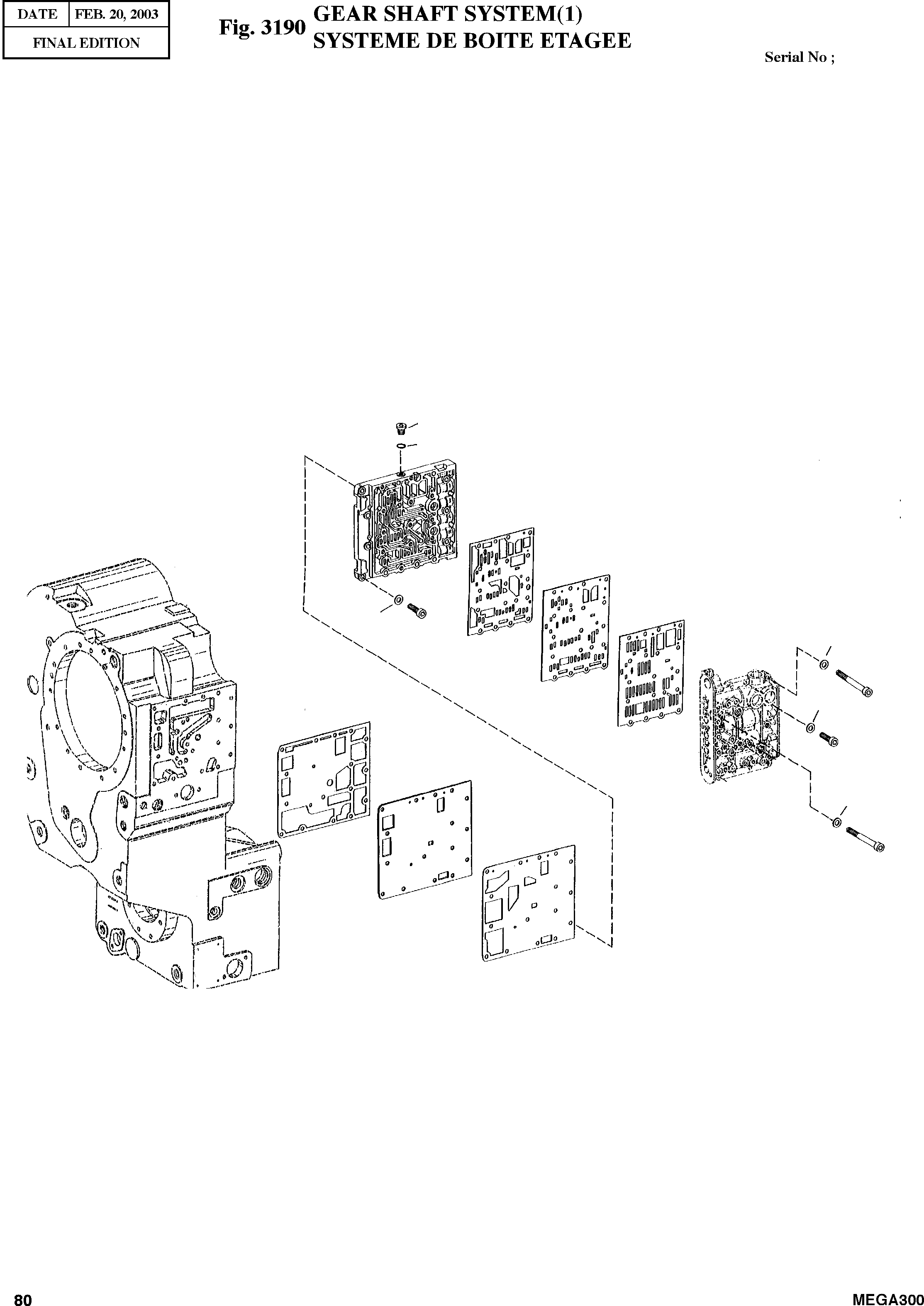 | DATE | FEB. 20, 2003 |
|---|---|
| FINAL EDITION | |

Fig. 3190 GEAR SHAFT SYSTEM(1)
SYSTEME DE BOITE ETAGEE

Serial No ;

80

MEGA300