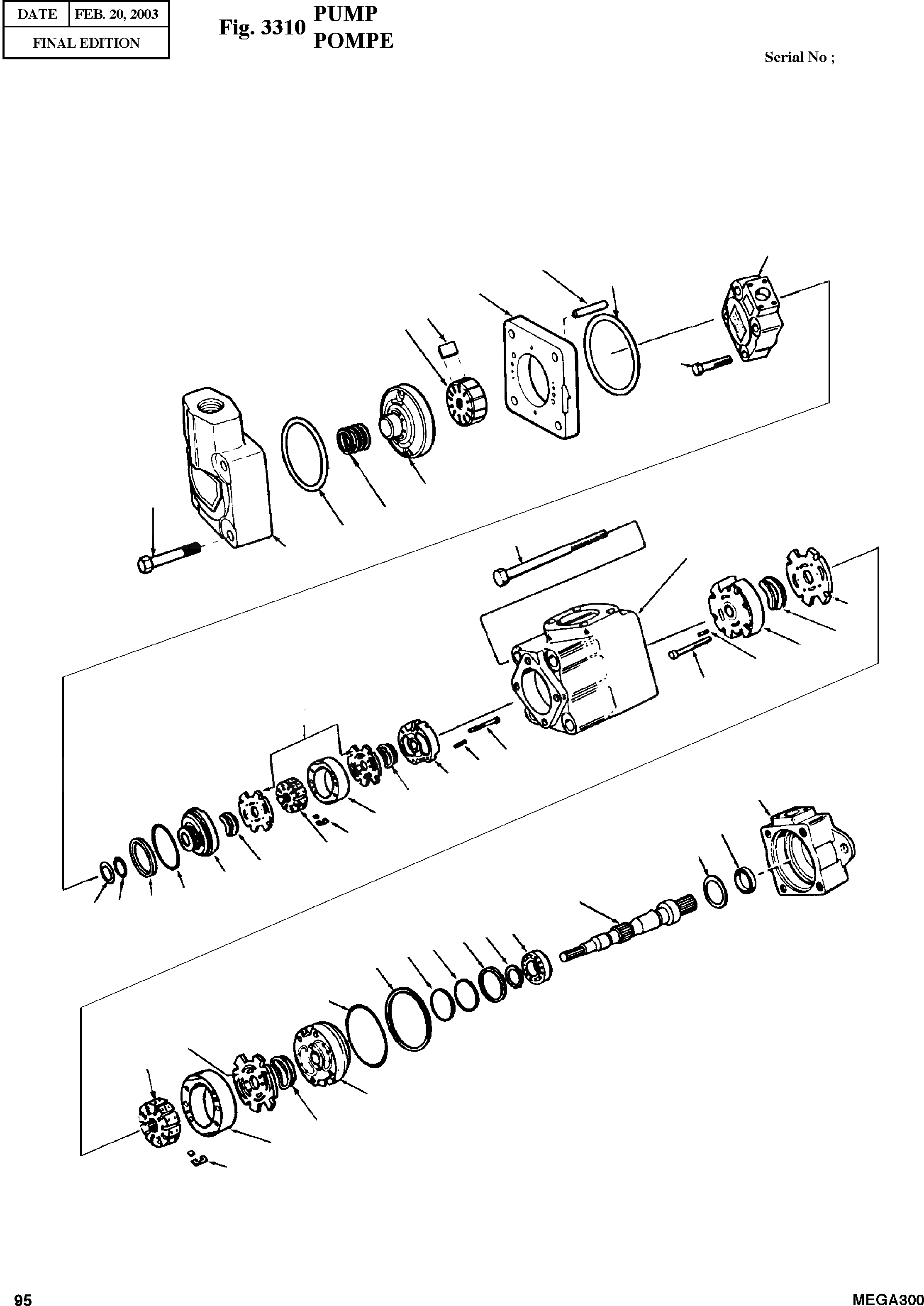 | DATE | FEB. 20, 2003 |
|---|---|
| FINAL EDITION | |

Fig. 3310 PUMP
POMPE

Serial No ;

95

MEGA300