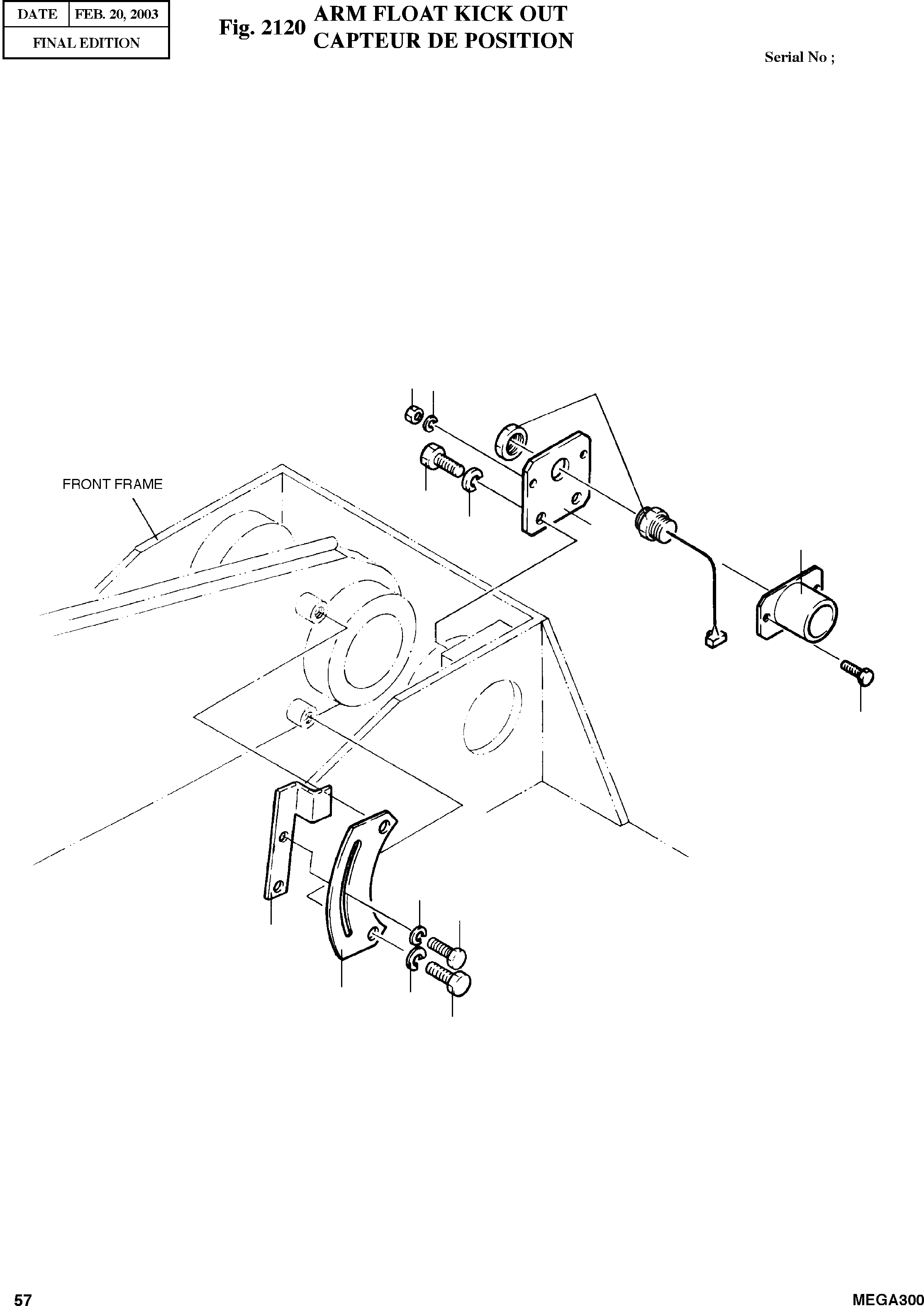 | DATE | FEB. 20, 2003 |
|---|---|
| FINAL EDITION | |

Fig. 2120 ARM FLOAT KICK OUT
CAPTEUR DE POSITION

Serial No ;

FRONT FRAME

57

MEGA300