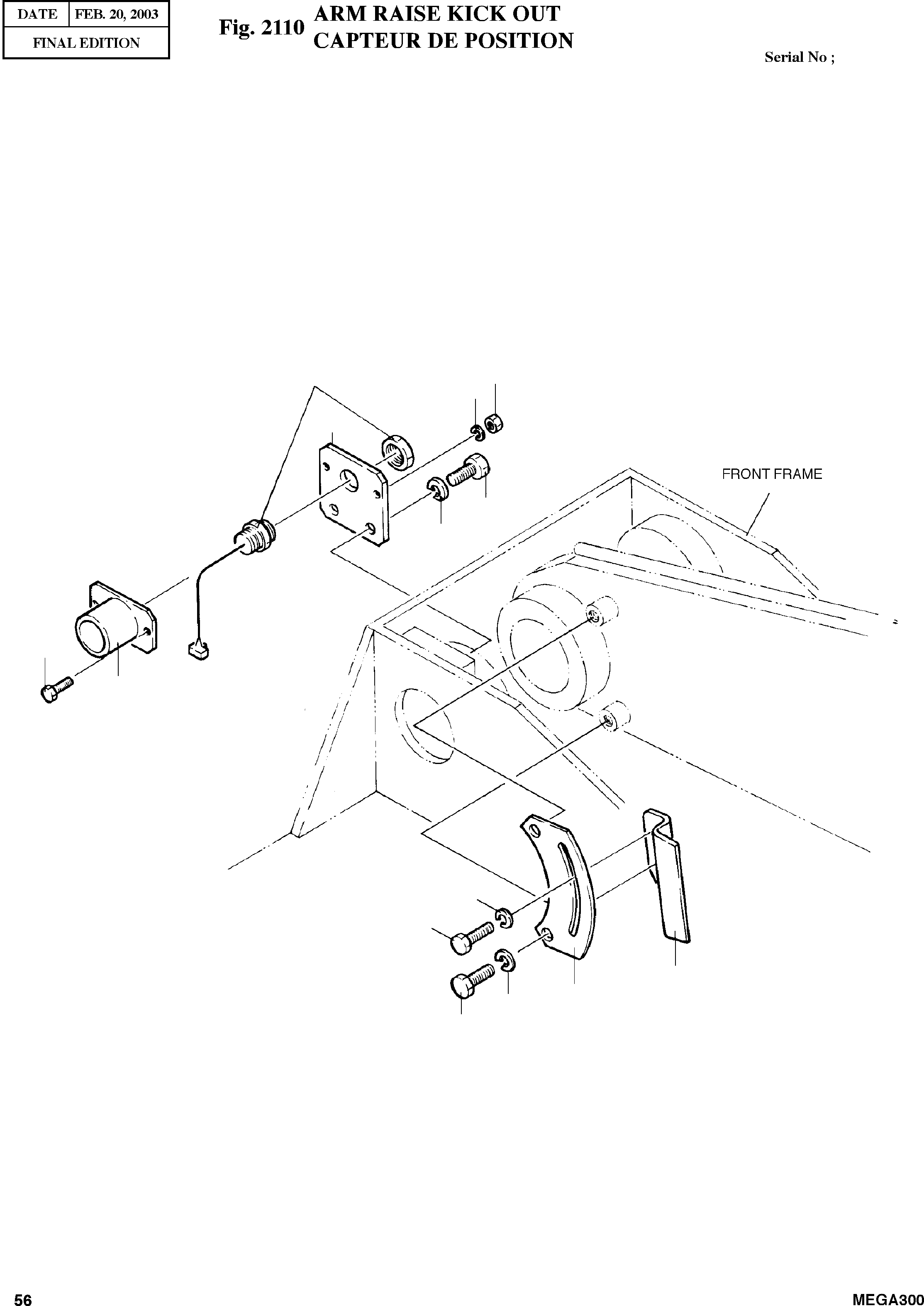 | DATE | FEB. 20, 2003 |
|---|---|
| FINAL EDITION | |

Fig. 2110 ARM RAISE KICK OUT
CAPTEUR DE POSITION

Serial No ;

FRONT FRAME

56

MEGA300