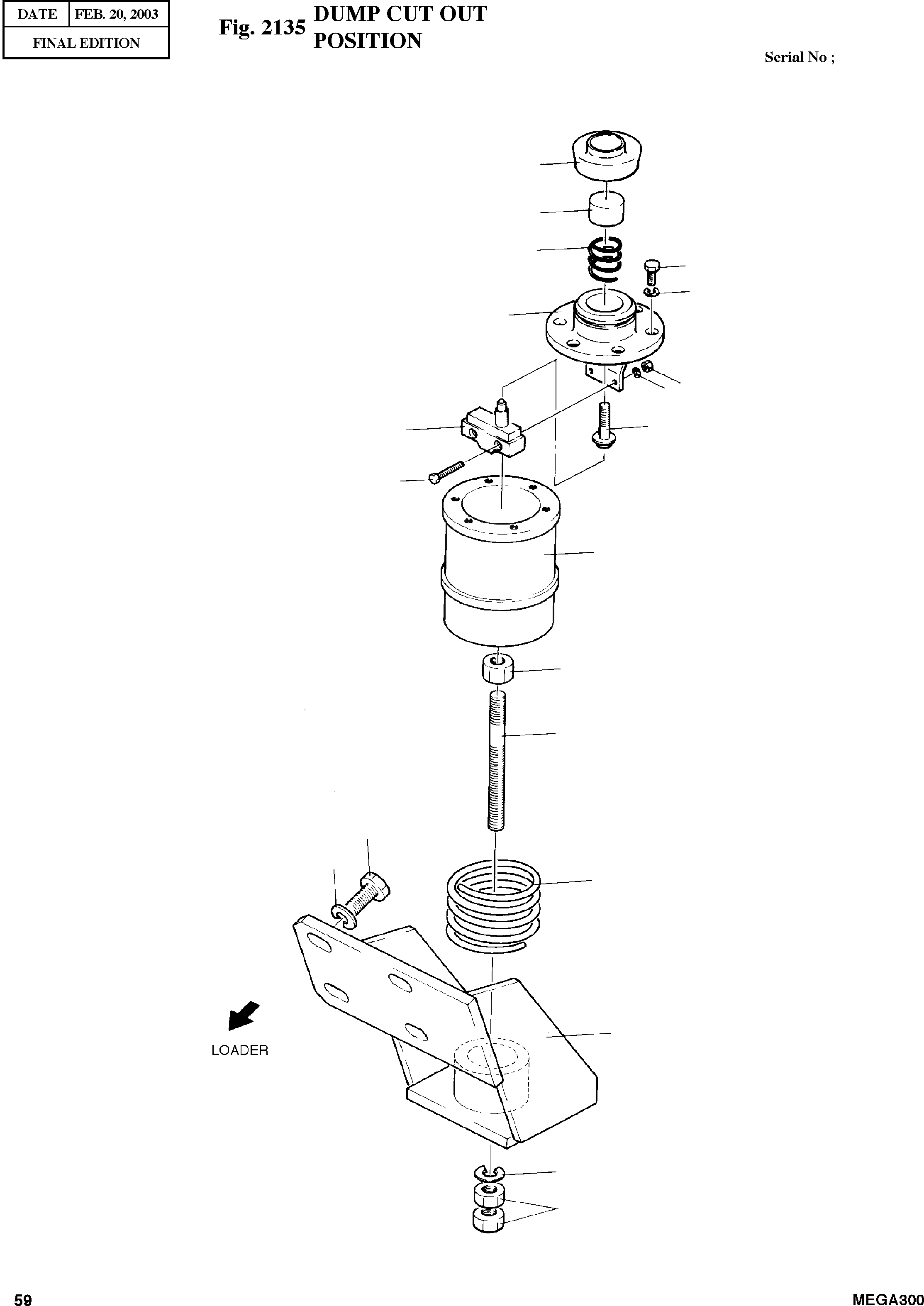 | DATE | FEB. 20, 2003 |
|---|---|
| FINAL EDITION | |

Fig. 2135 DUMP CUT OUT POSITION

Serial No ;

LOADER

59

MEGA300