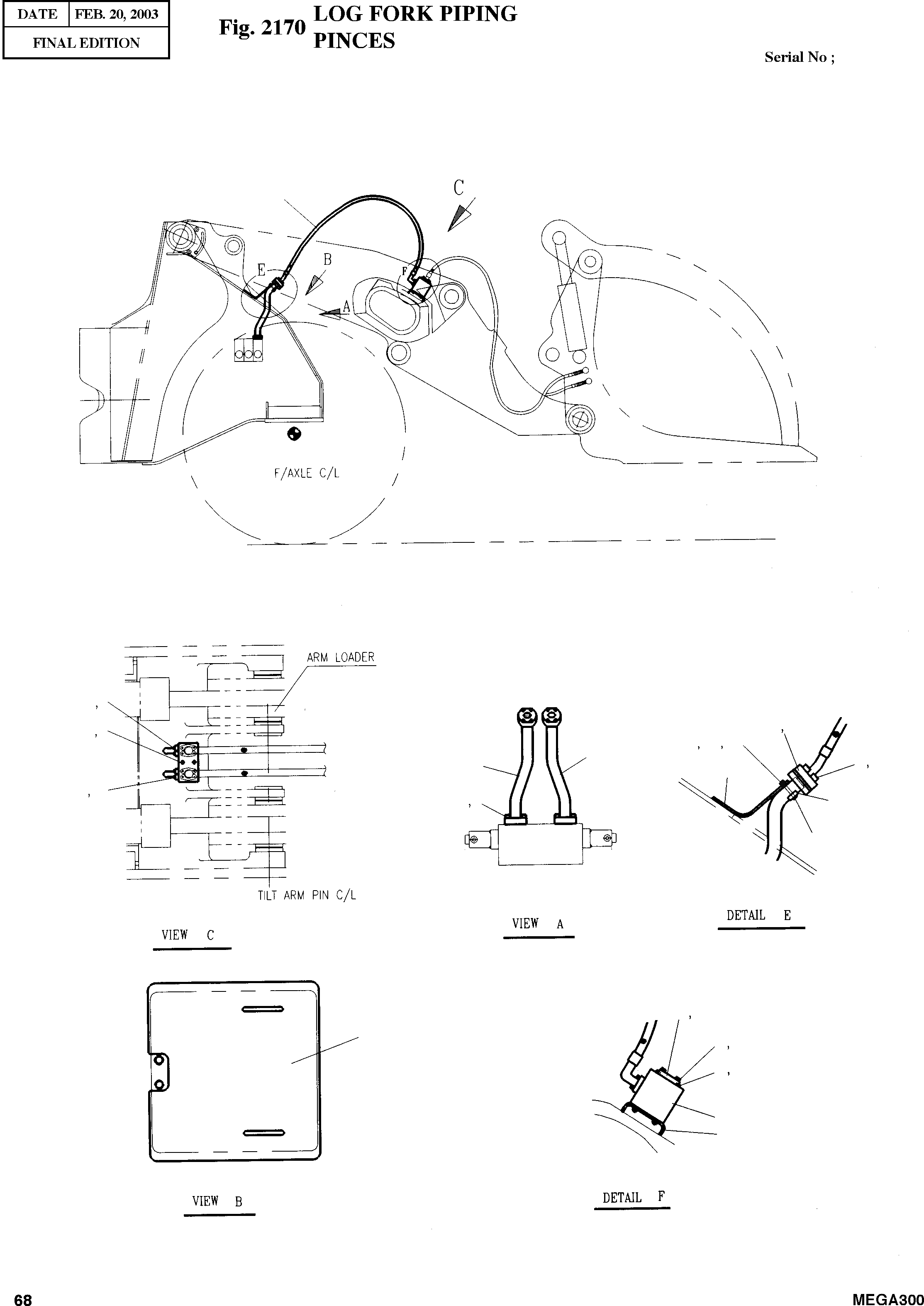 | DATE | FEB. 20, 2003 |
|---|---|
| FINAL EDITION | |

Fig. 2170 LOG FORK PIPING PINCES

Serial No ;

C

E

B

F

A

F/AXLE C/L

ARM LOADER

TILT ARM PIN C/L

VIEW C

VIEW A

DETAIL E

VIEW B

DETAIL F

68

MEGA300