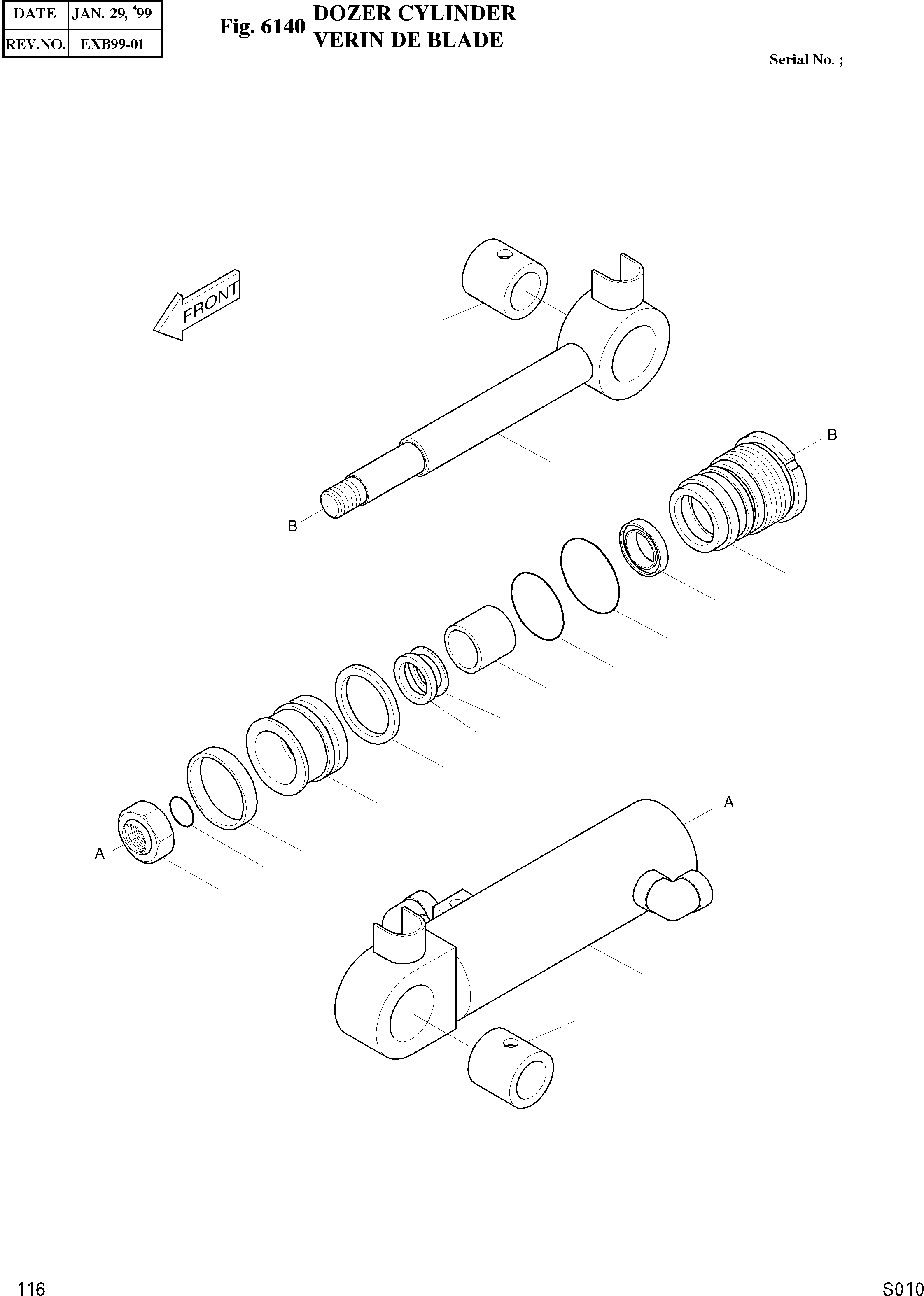 | DATE | JAN. 29, '99 |
|---|---|
| REV.NO. | EXB99-01 |

Fig. 6140 DOZER CYLINDER
VERIN DE BLADE

Serial No. ;

FRONT

B

B

A

A

116

S010