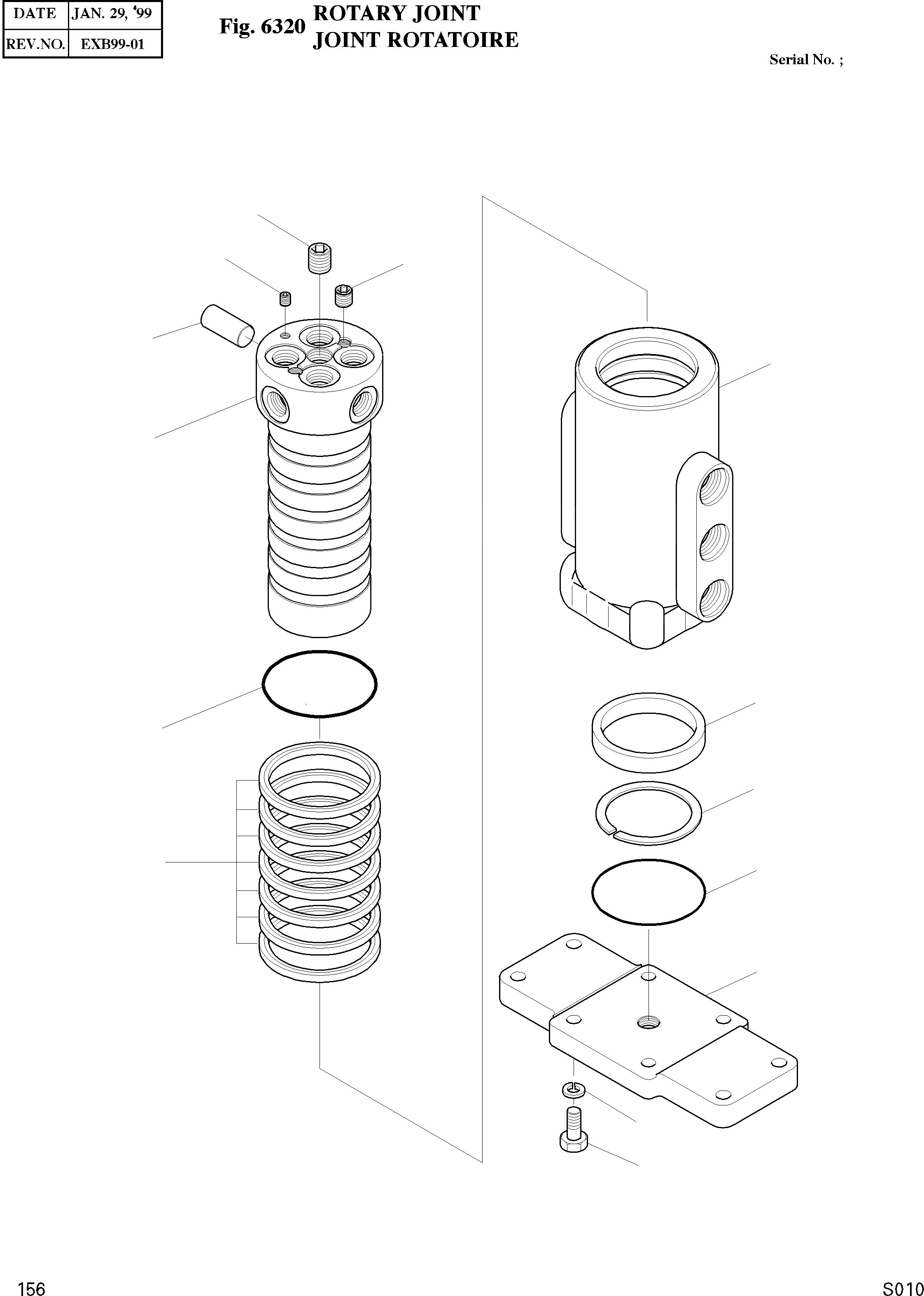 | DATE | JAN. 29, '99 |
|---|---|
| REV.NO. | EXB99-01 |

Fig. 6320 ROTARY JOINT
JOINT ROTATOIRE

Serial No. ;

156

S010