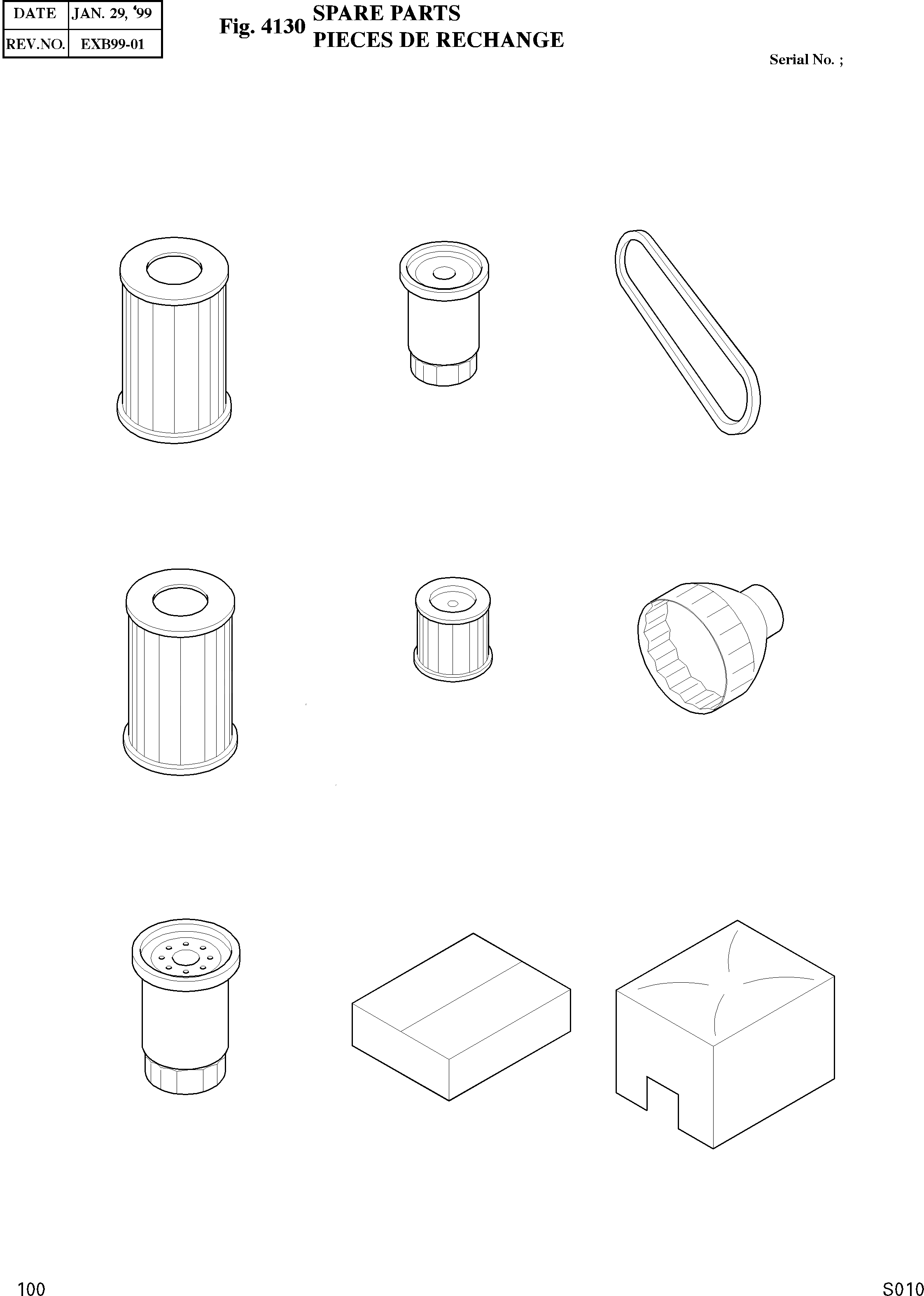 | DATE | JAN. 29, '99 |
|---|---|
| REV.NO. | EXB99-01 |

Fig. 4130 SPARE PARTS
PIECES DE RECHANGE

Serial No. ;

100

S010