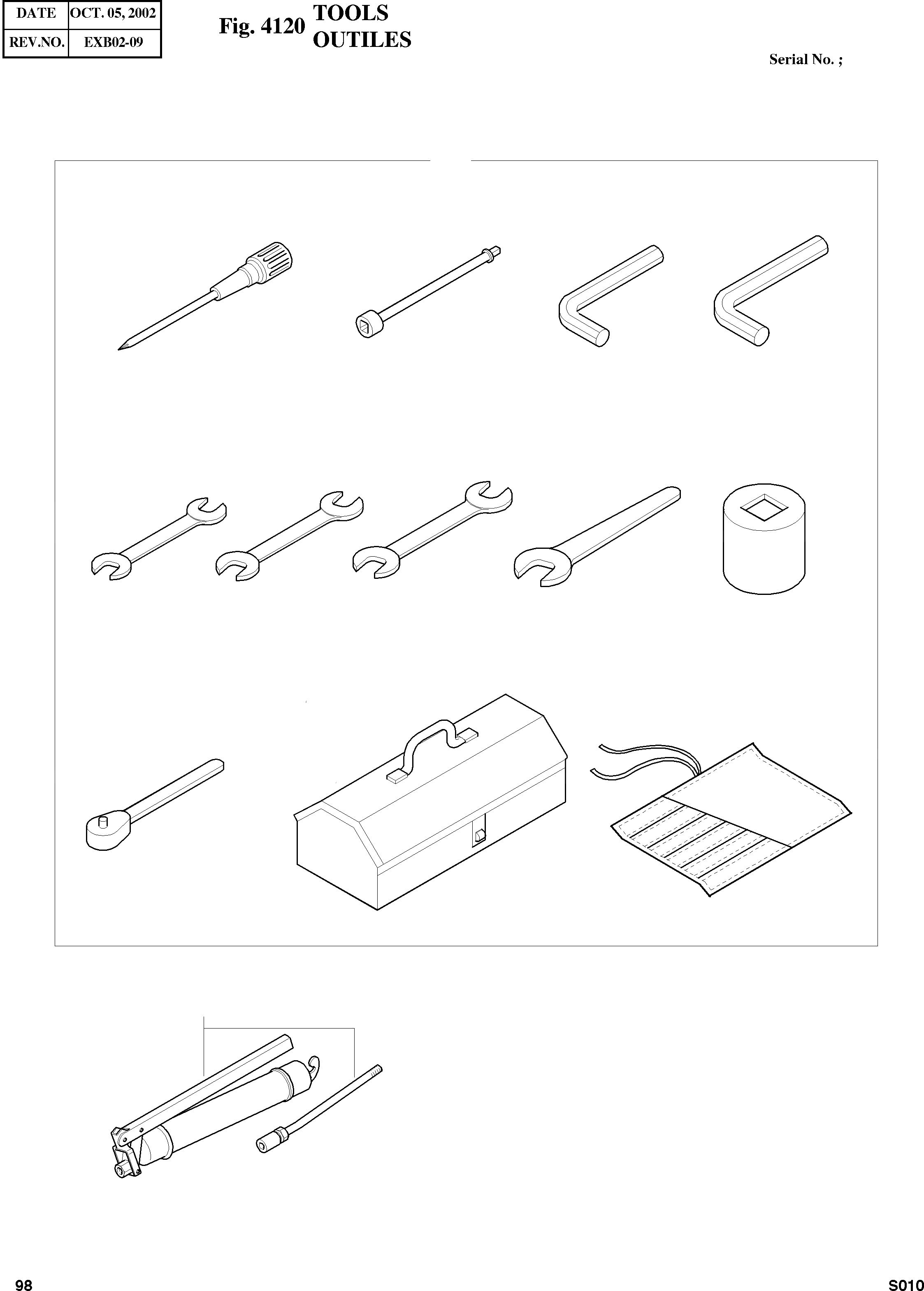 | DATE | OCT. 05, 2002 |
|---|---|
| REV.NO. | EXB02-09 |

Fig. 4120 TOOLS
OUTILES

Serial No. ;

98

S010