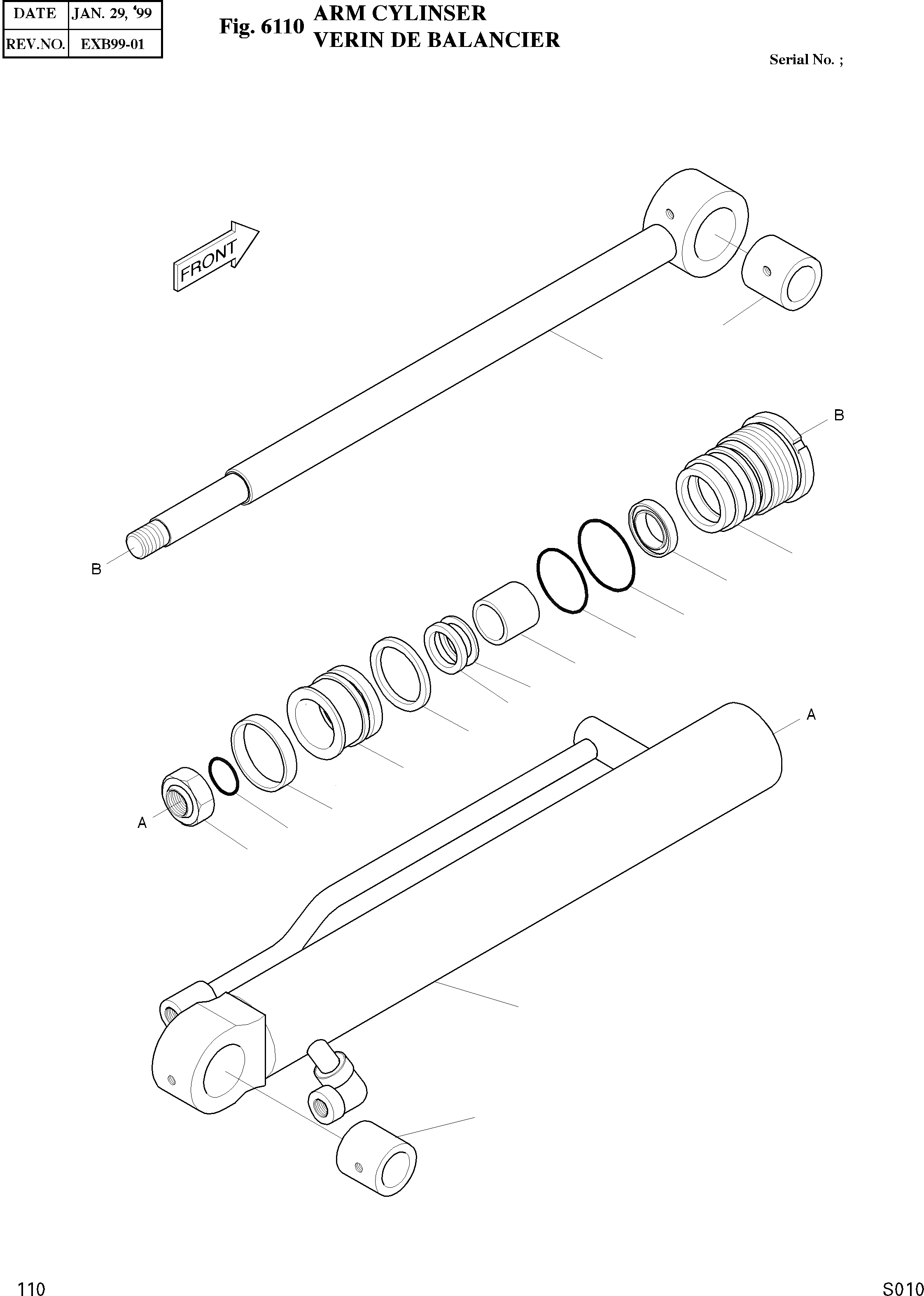 | DATE | JAN. 29, '99 |
|---|---|
| REV.NO. | EXB99-01 |

Fig. 6110 ARM CYLINSER
VERIN DE BALANCIER

Serial No. ;

FRONT

B

B

A

A

110

S010