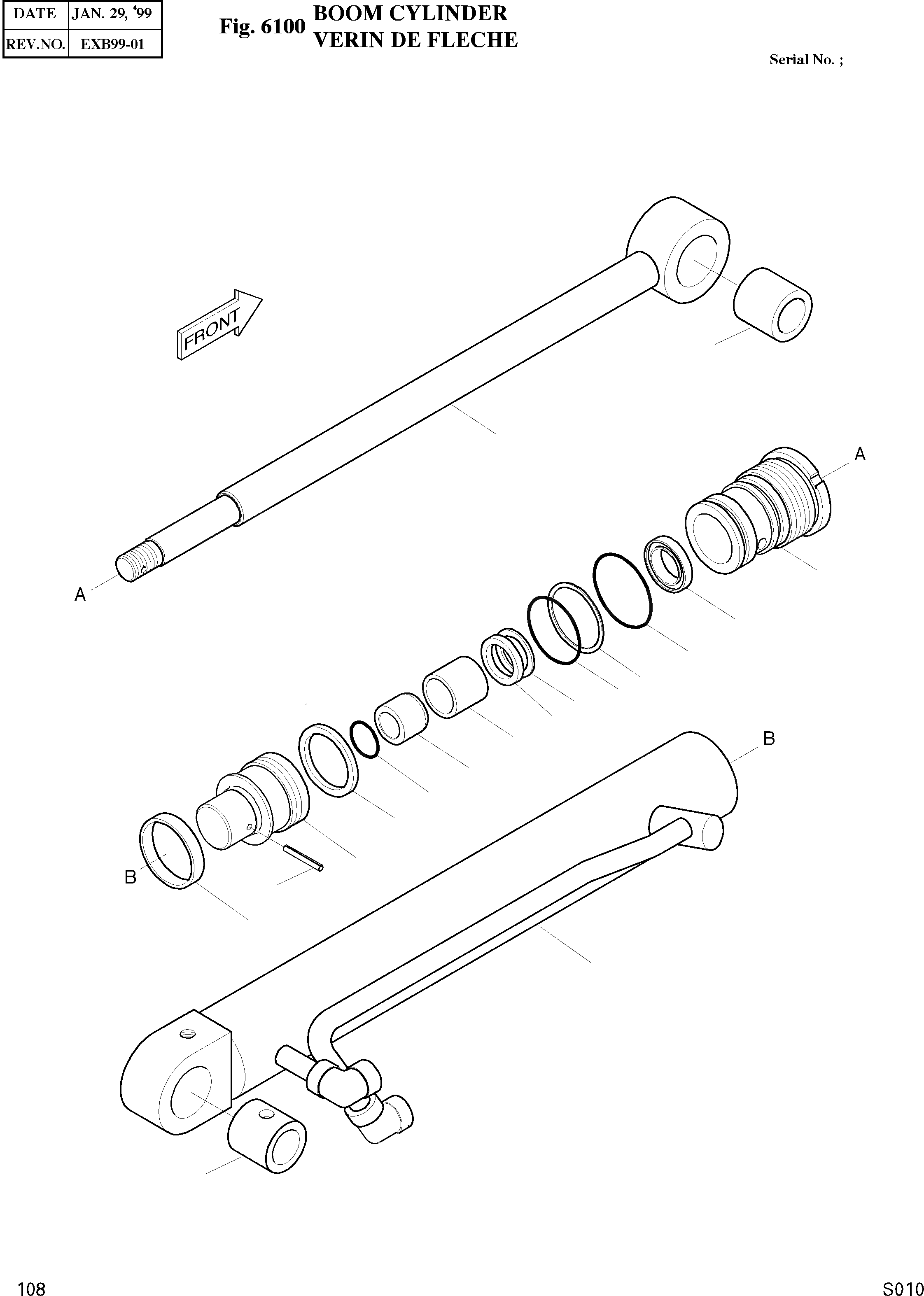 | DATE | JAN. 29, '99 |
|---|---|
| REV.NO. | EXB99-01 |

Fig. 6100 BOOM CYLINDER
VERIN DE FLECHE

Serial No. ;

FRONT

A

A

B

B

108

S010