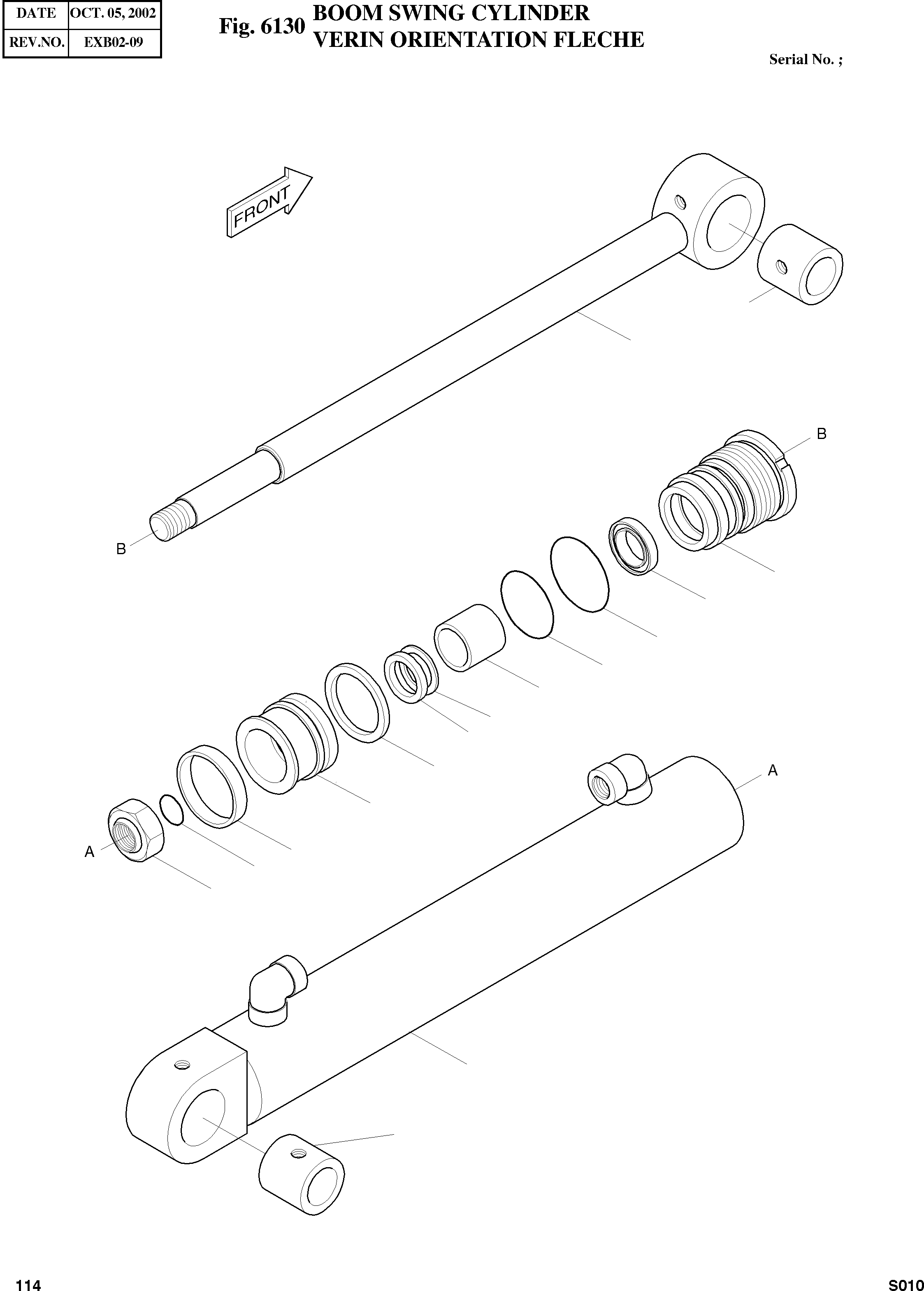 | DATE | OCT. 05, 2002 |
|---|---|
| REV.NO. | EXB02-09 |

Fig. 6130 BOOM SWING CYLINDER
VERIN ORIENTATION FLECHE

Serial No. ;

FRONT

B

B

A

A

114

S010