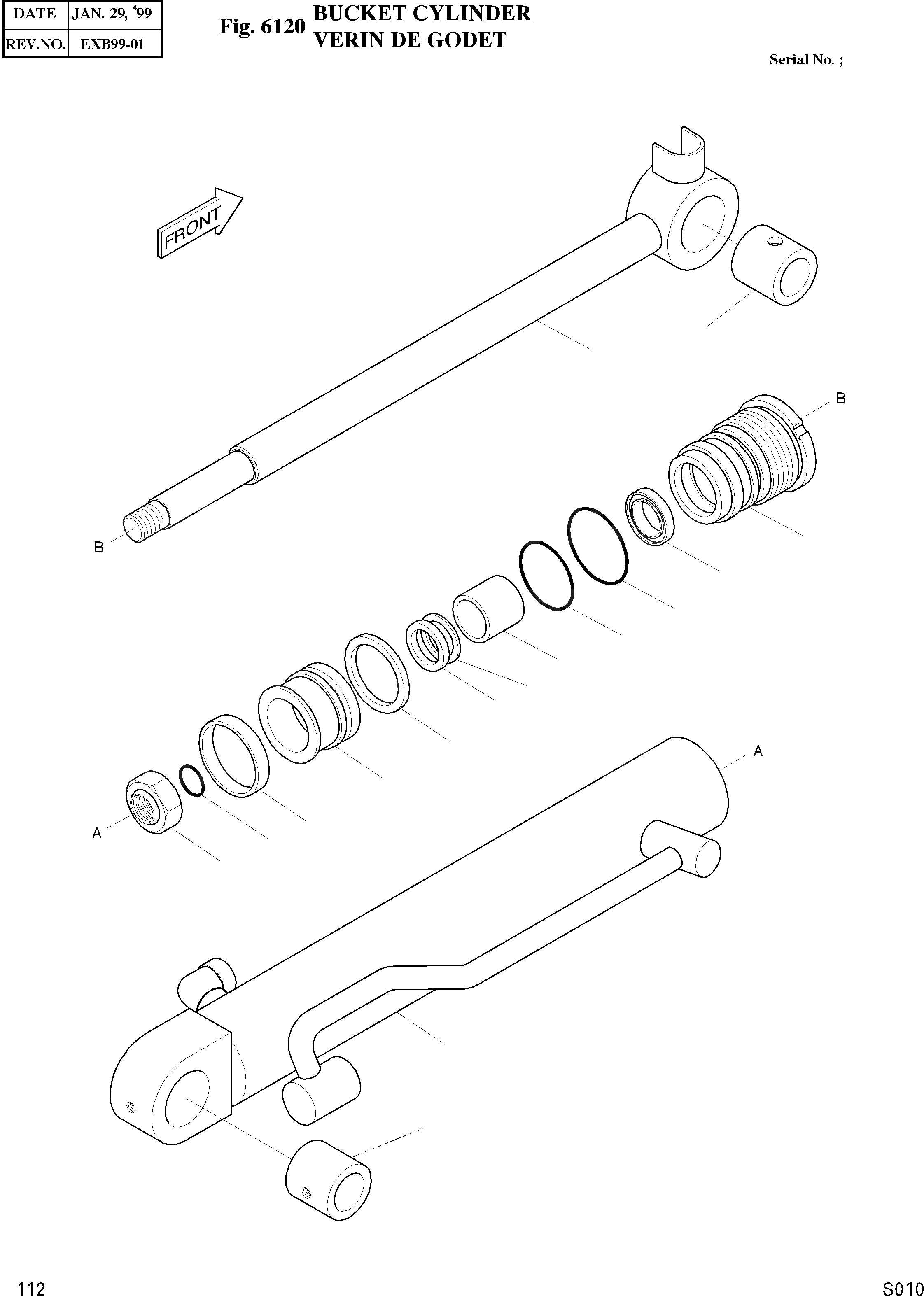 | DATE | JAN. 29, '99 |
|---|---|
| REV.NO. | EXB99-01 |

Fig. 6120 BUCKET CYLINDER VERIN DE GODET

Serial No. ;

FRONT

B

B

A

A

112

S010