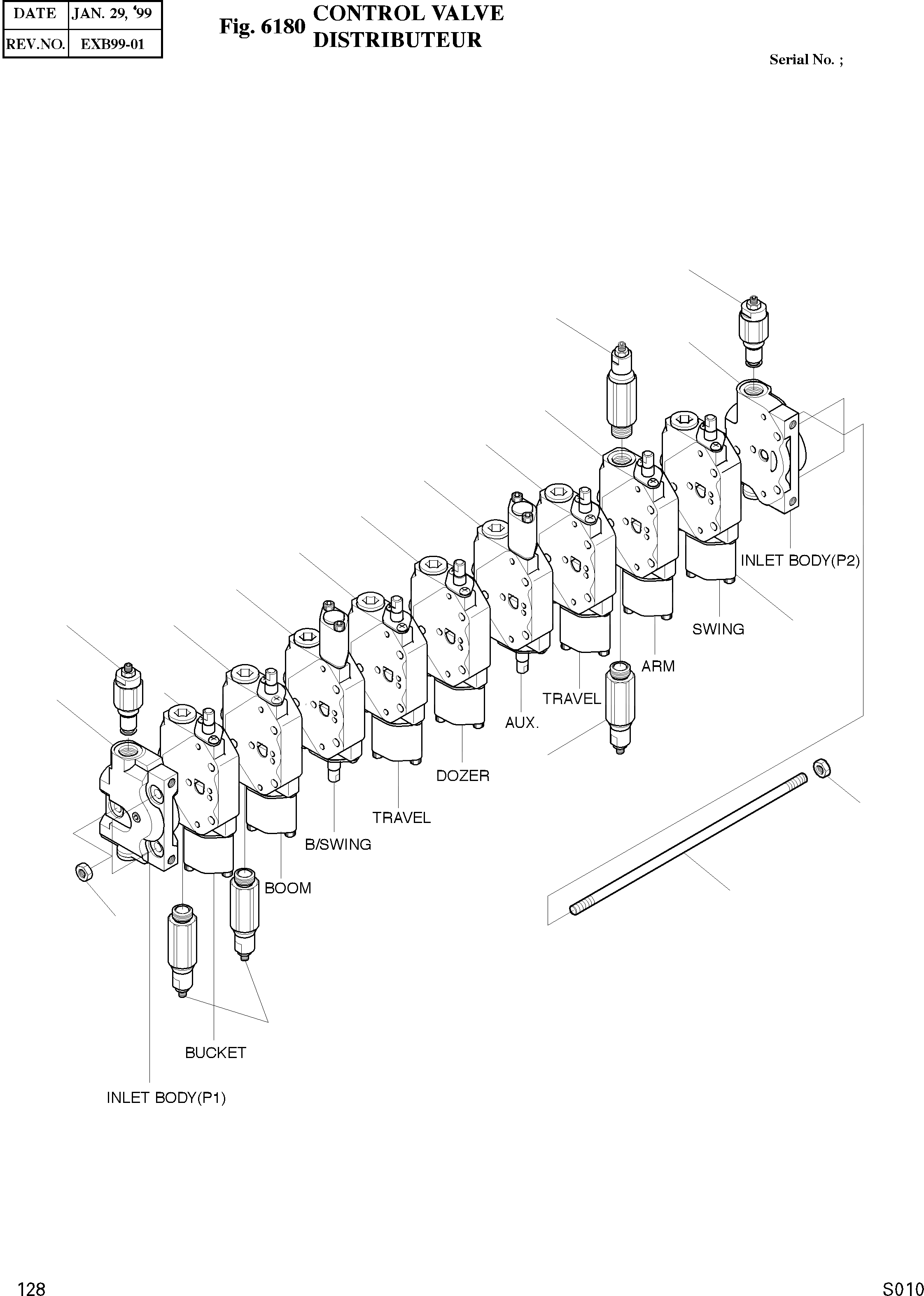 | DATE | JAN. 29, '99 |
|---|---|
| REV.NO. | EXB99-01 |

Fig. 6180 CONTROL VALVE
DISTRIBUTEUR

Serial No. ;

INLET BODY(P2)

SWING

ARM

TRAVEL

AUX.

DOZER

TRAVEL

B/SWING

BOOM

BUCKET

INLET BODY(P1)

128

S010