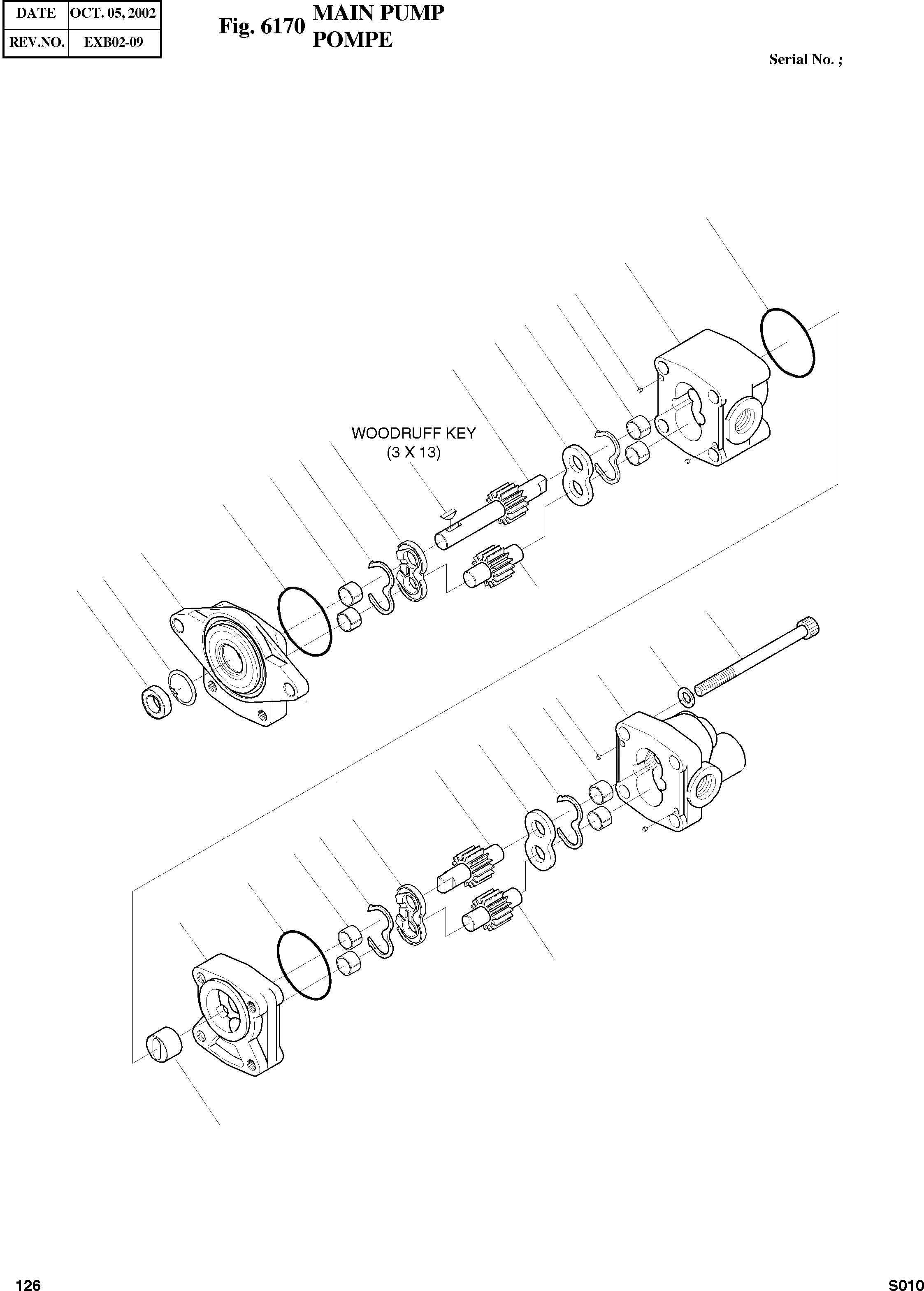 | DATE | OCT. 05, 2002 |
|---|---|
| REV.NO. | EXB02-09 |

Fig. 6170 MAIN PUMP POMPE

Serial No. ;

WOODRUFF KEY (3 X 13)

126

S010