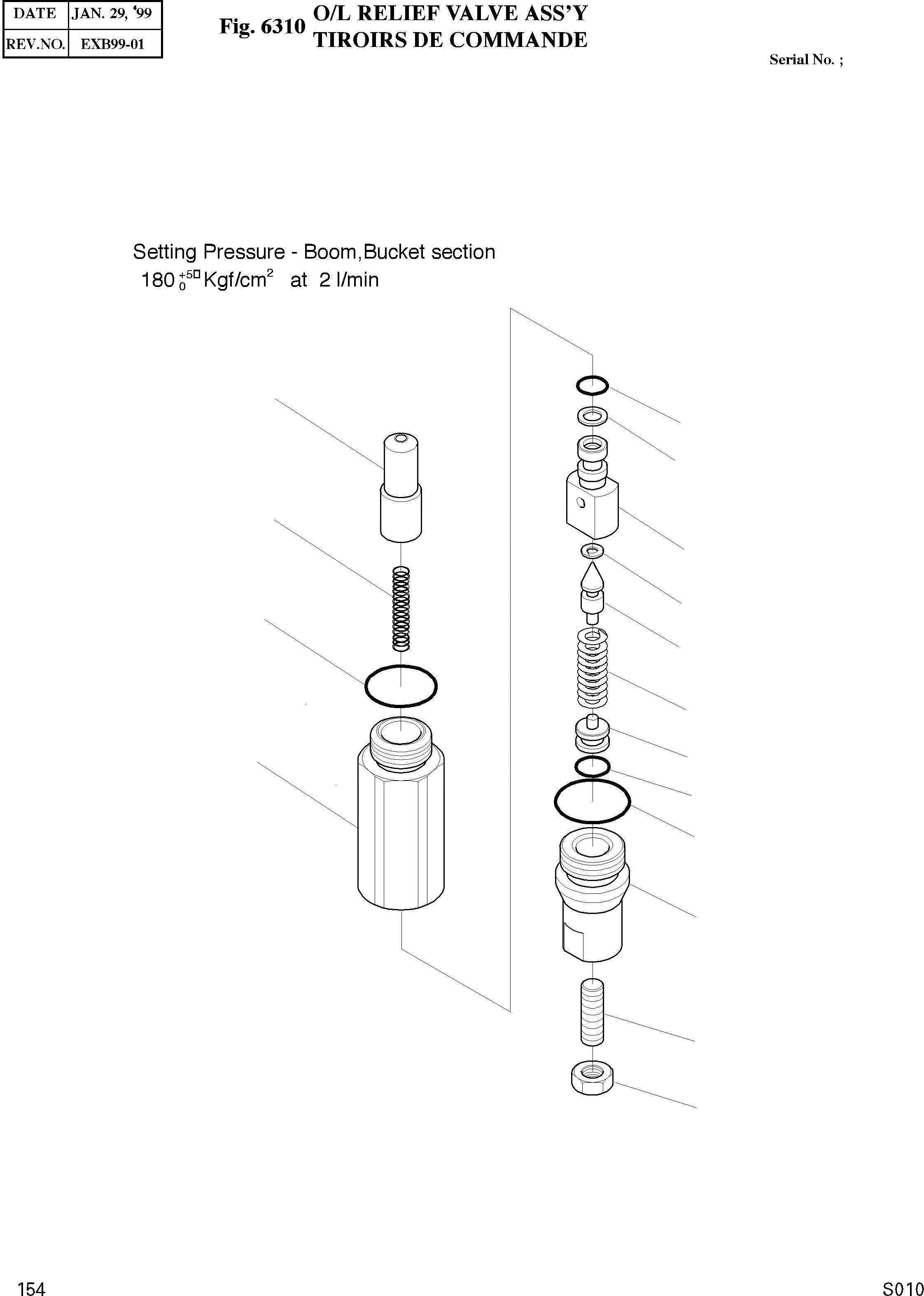 | DATE | JAN. 29, '99 |
|---|---|
| REV.NO. | EXB99-01 |

Fig. 6310 O/L RELIEF VALVE ASS'Y
TIROIRS DE COMMANDE

Serial No. ;

Setting Pressure - Boom,Bucket section
$180^{+5}_{0}$ Kgf/cm$^2$ at 2 l/min

154

S010