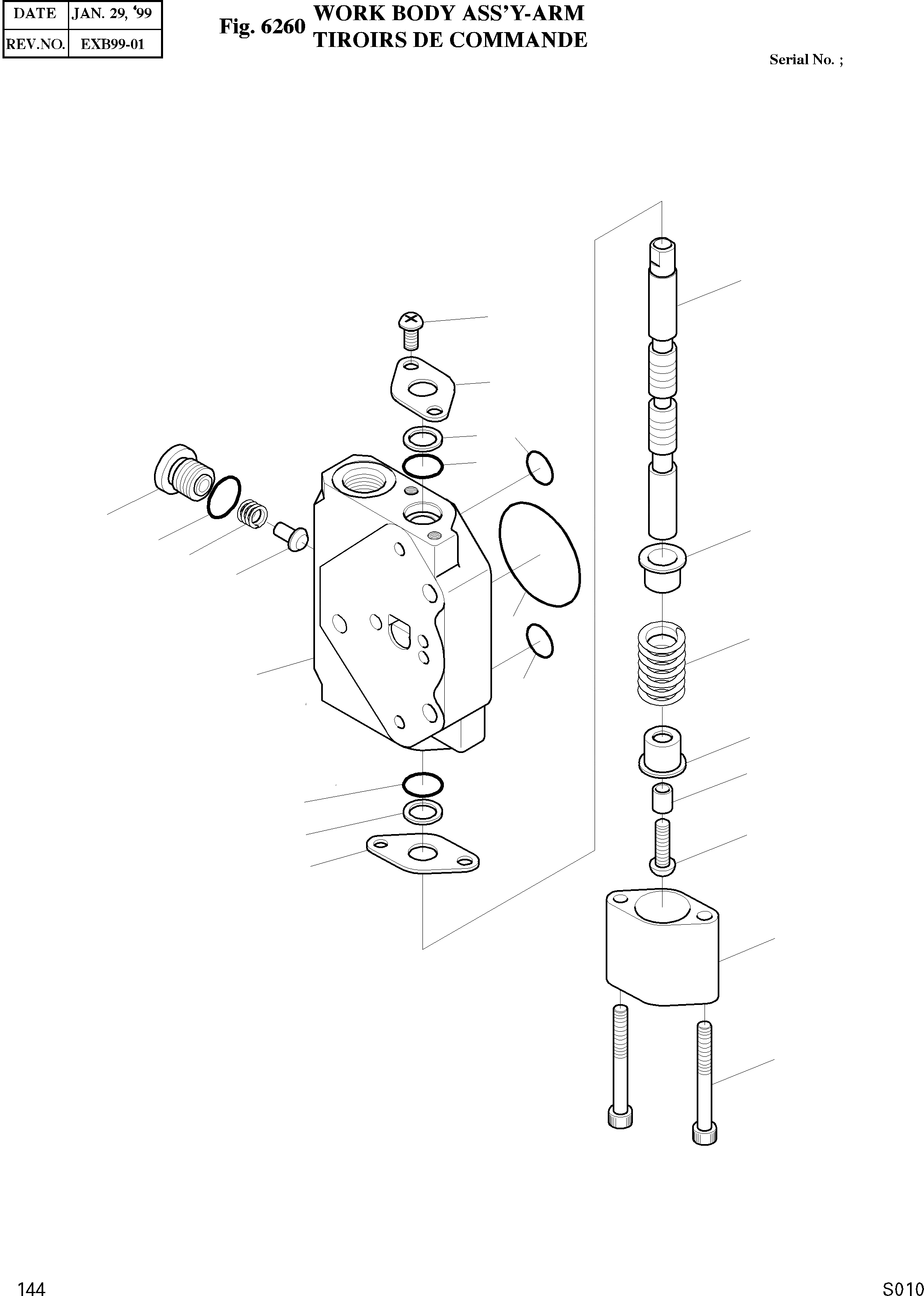 | DATE | JAN. 29, '99 |
|---|---|
| REV.NO. | EXB99-01 |

Fig. 6260 WORK BODY ASS'Y-ARM
TIROIRS DE COMMANDE

Serial No. ;

144

S010