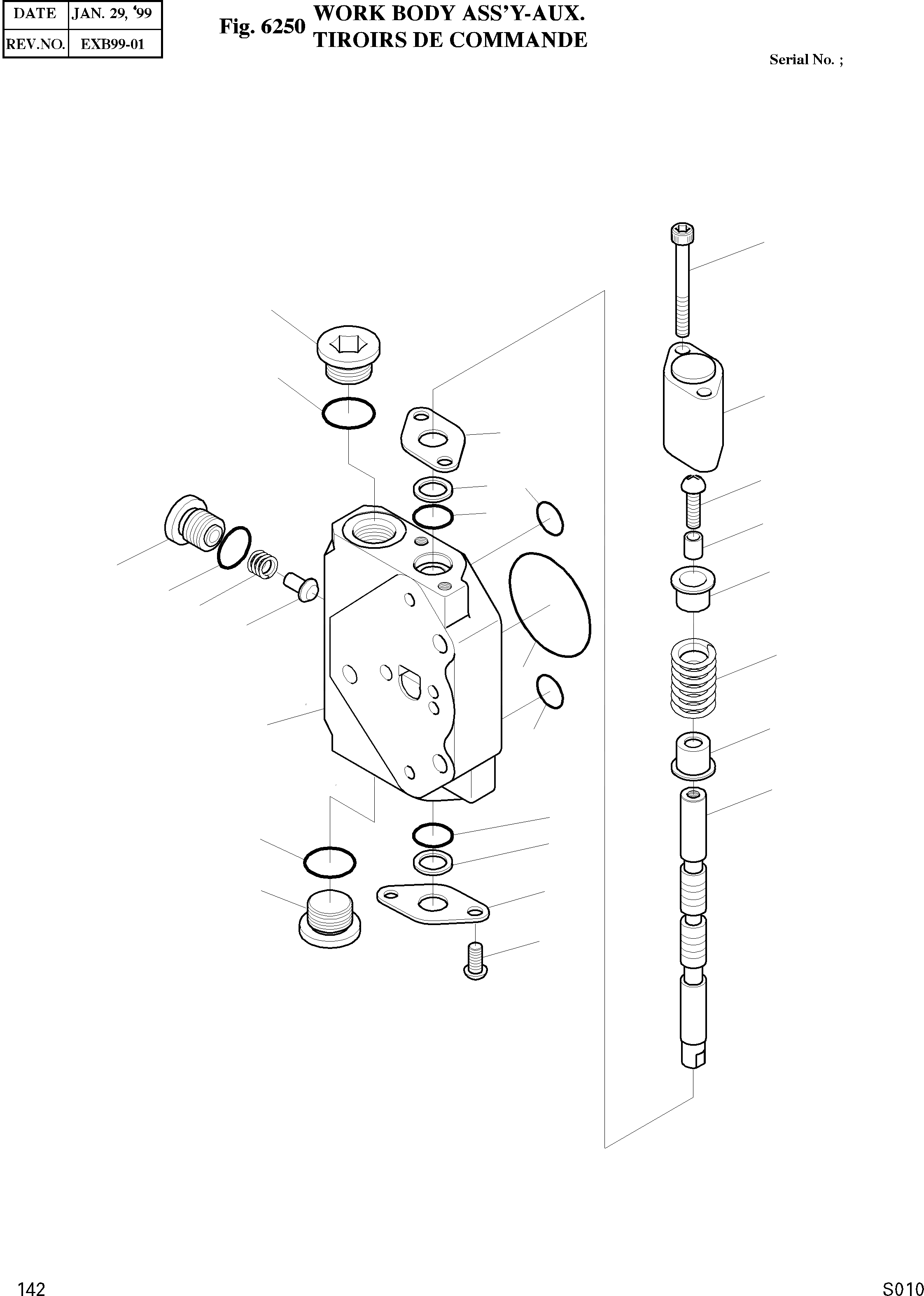 | DATE | JAN. 29, '99 |
|---|---|
| REV.NO. | EXB99-01 |

Fig. 6250 WORK BODY ASS'Y-AUX.
TIROIRS DE COMMANDE

Serial No. ;

142

S010