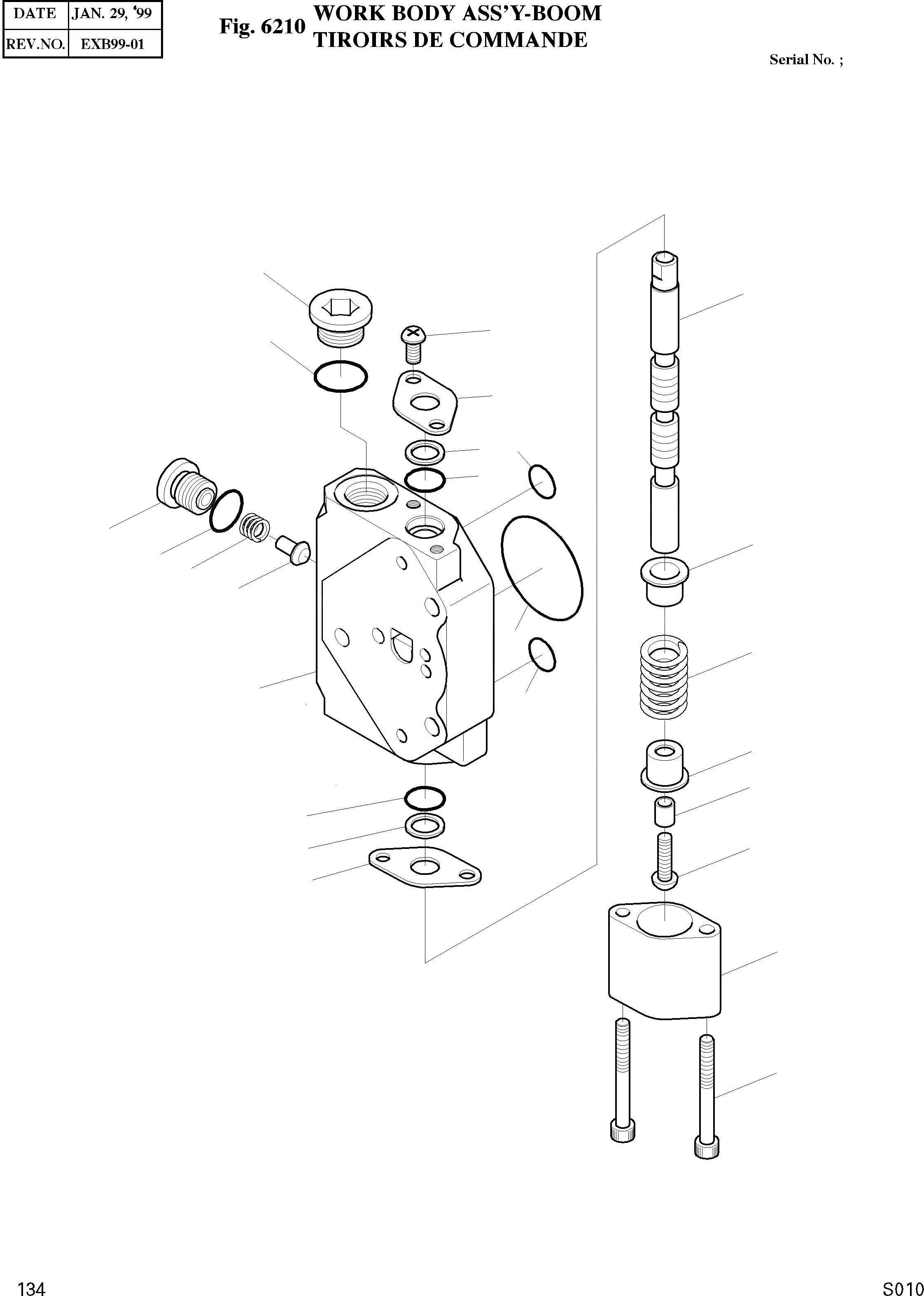 | DATE | JAN. 29, '99 |
|---|---|
| REV.NO. | EXB99-01 |

Fig. 6210 WORK BODY ASS'Y-BOOM
TIROIRS DE COMMANDE

Serial No. ;

134

S010