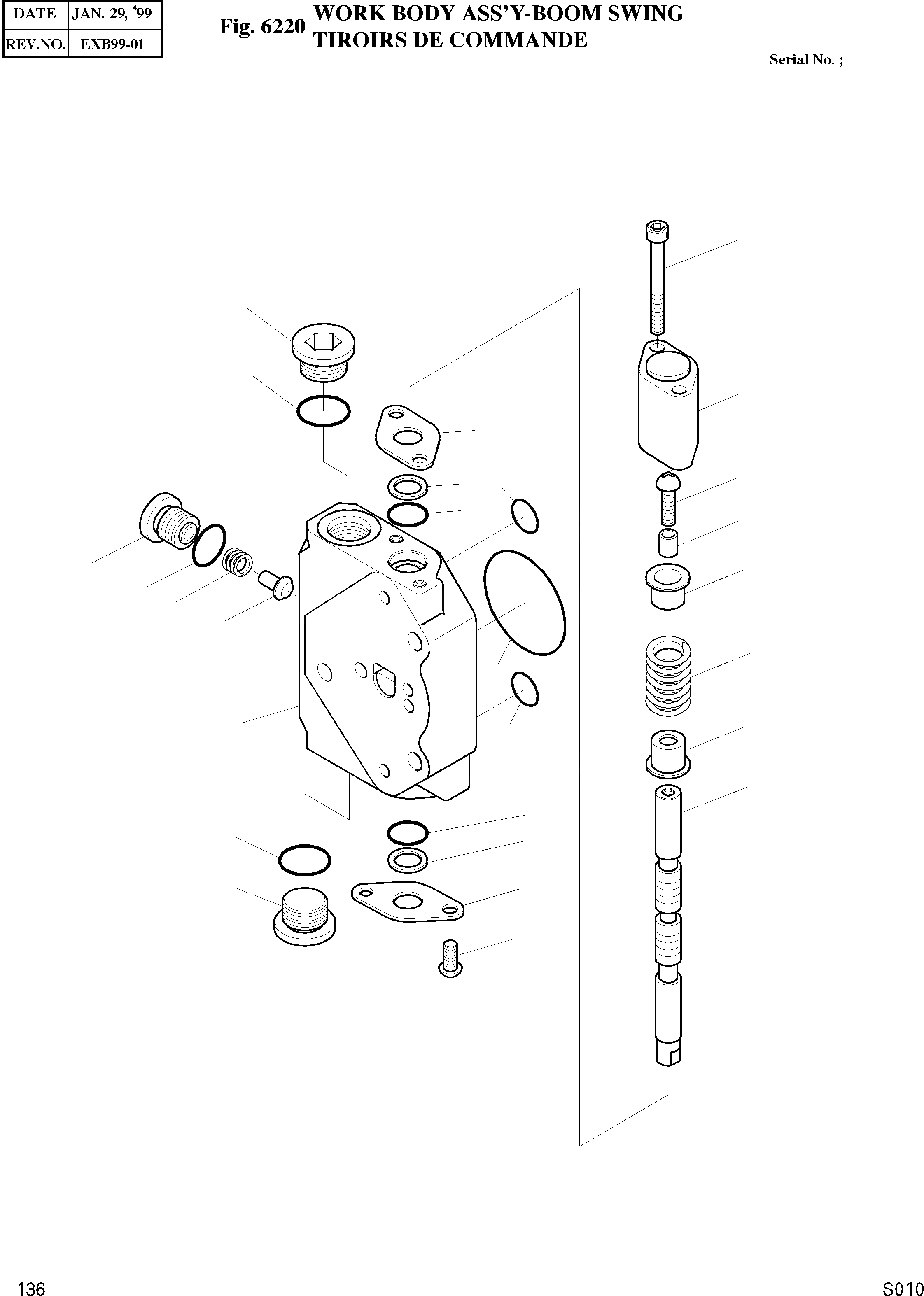 | DATE | JAN. 29, '99 |
|---|---|
| REV.NO. | EXB99-01 |

Fig. 6220 WORK BODY ASS'Y-BOOM SWING
TIROIRS DE COMMANDE

Serial No. ;

136

S010