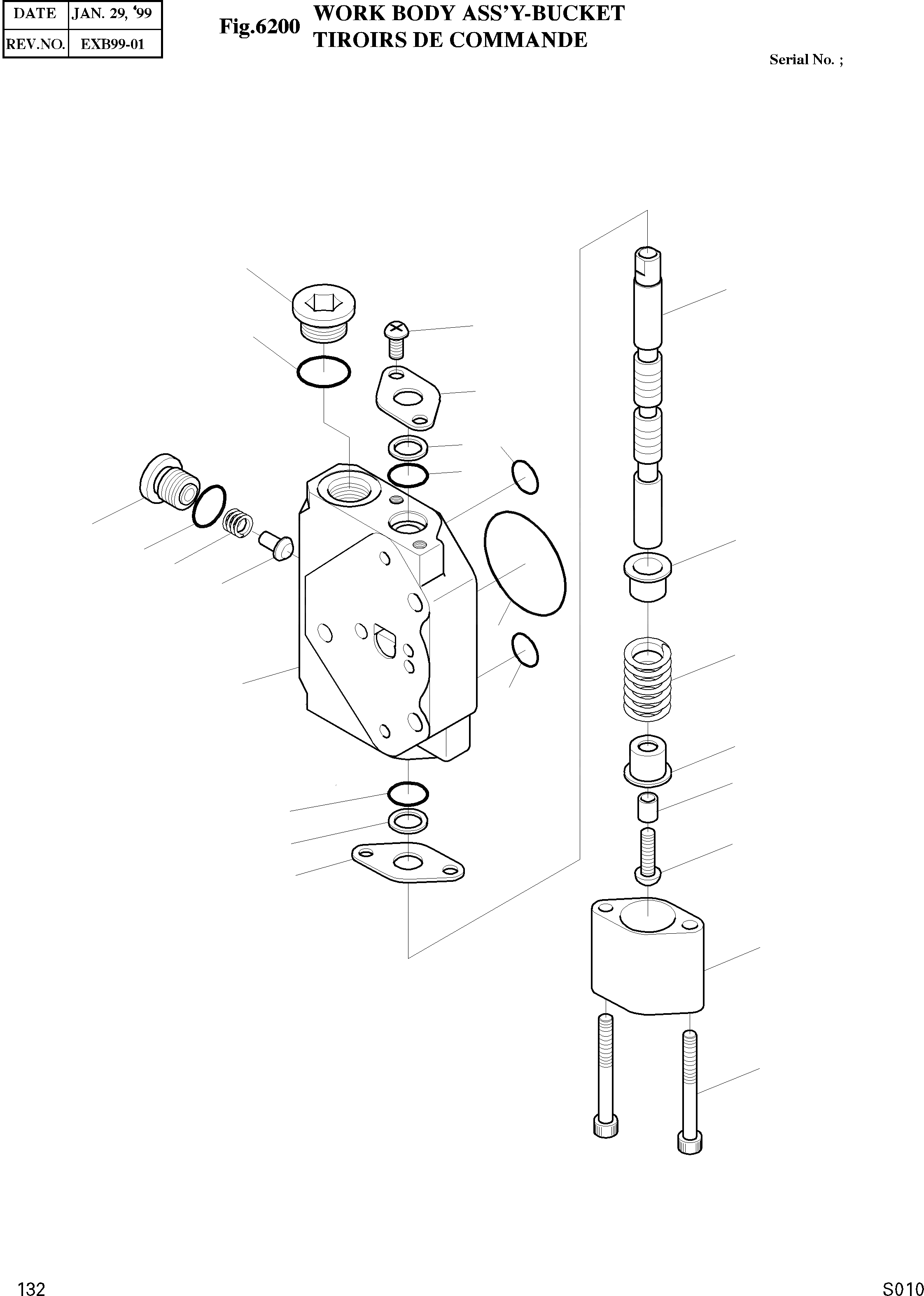 | DATE | JAN. 29, '99 |
|---|---|
| REV.NO. | EXB99-01 |

Fig.6200 WORK BODY ASS'Y-BUCKET
TIROIRS DE COMMANDE

Serial No. ;

132

S010