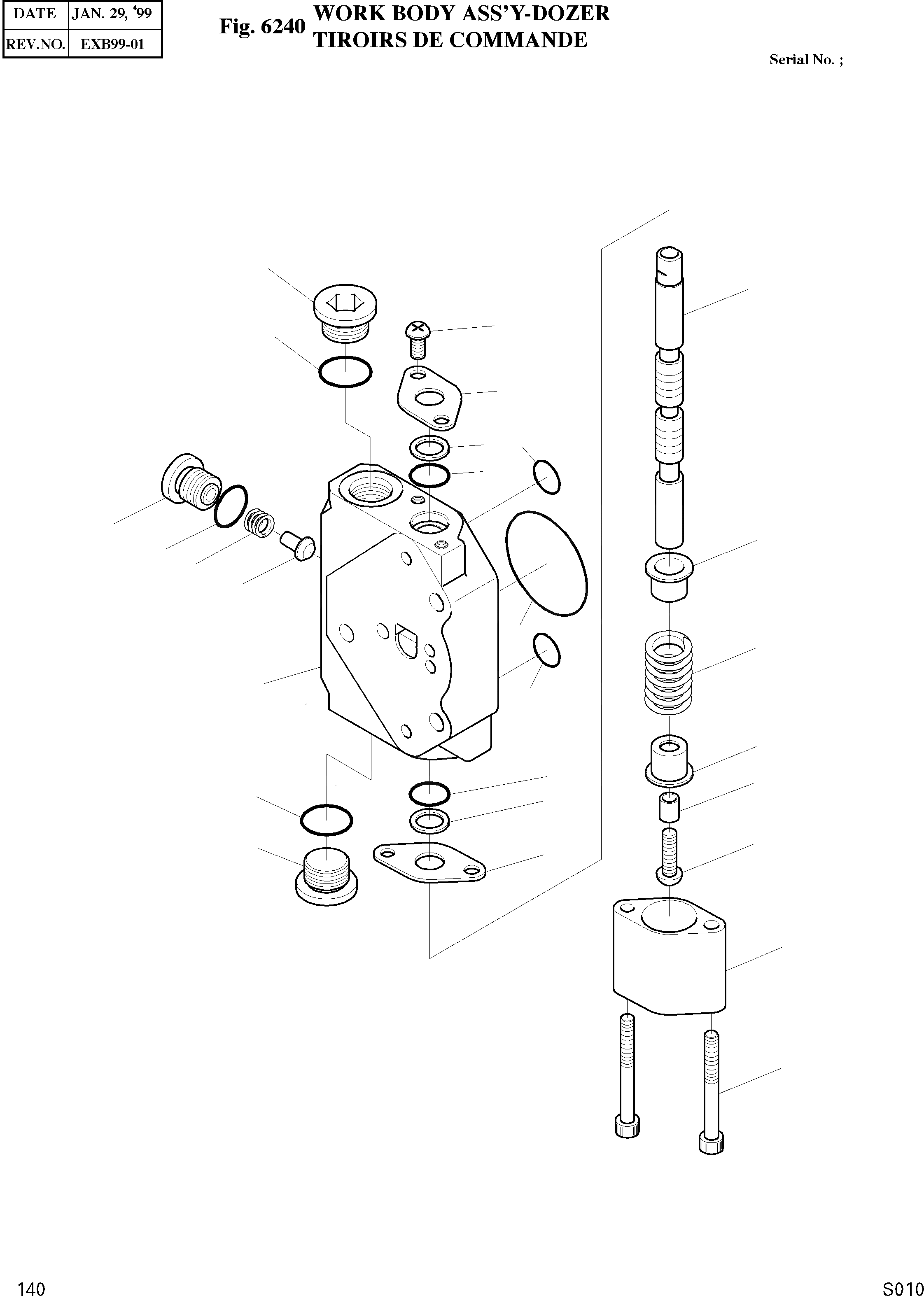 | DATE | JAN. 29, '99 |
|---|---|
| REV.NO. | EXB99-01 |

Fig. 6240 WORK BODY ASS'Y-DOZER
TIROIRS DE COMMANDE

Serial No. ;

140

S010