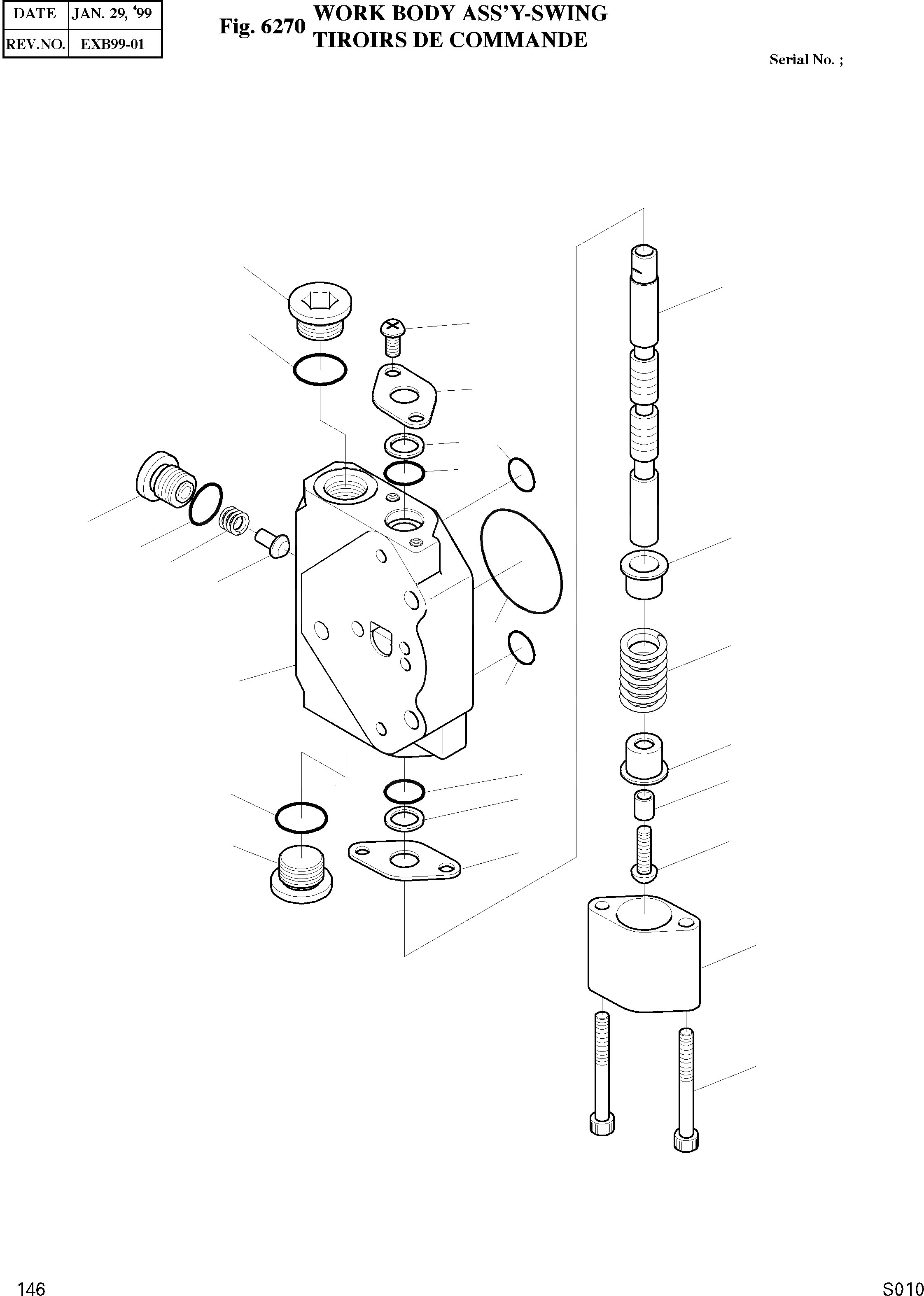 | DATE | JAN. 29, '99 |
|---|---|
| REV.NO. | EXB99-01 |

Fig. 6270 WORK BODY ASS'Y-SWING
TIROIRS DE COMMANDE

Serial No. ;

146

S010