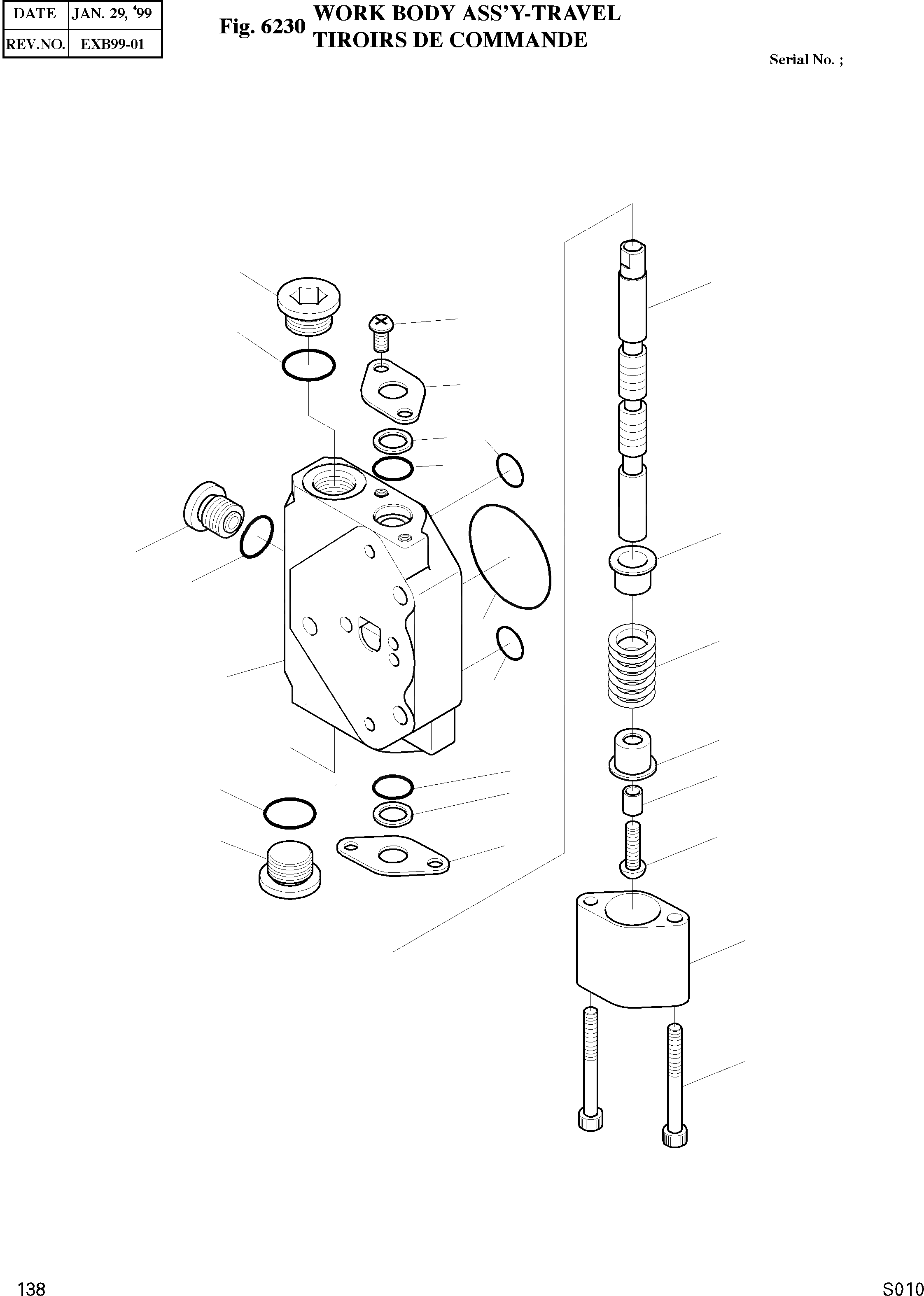 | DATE | JAN. 29, '99 |
|---|---|
| REV.NO. | EXB99-01 |

Fig. 6230 WORK BODY ASS'Y-TRAVEL
TIROIRS DE COMMANDE

Serial No. ;

138

S010