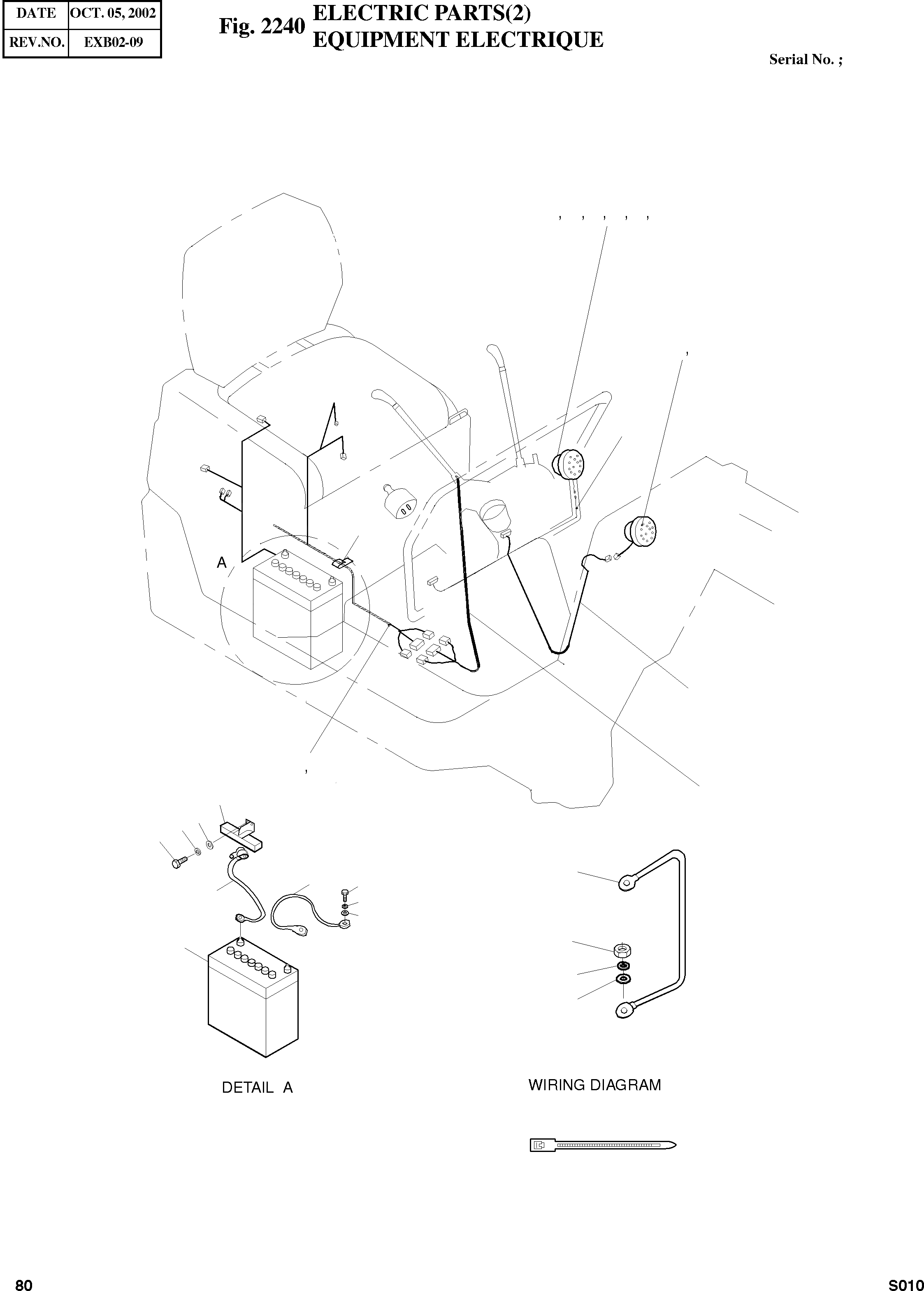 | DATE | OCT. 05, 2002 |
|---|---|
| REV.NO. | EXB02-09 |

Fig. 2240 ELECTRIC PARTS(2)
EQUIPMENT ELECTRIQUE

Serial No. ;

, , , , ,

,

A

,

DETAIL A

WIRING DIAGRAM

80

S010