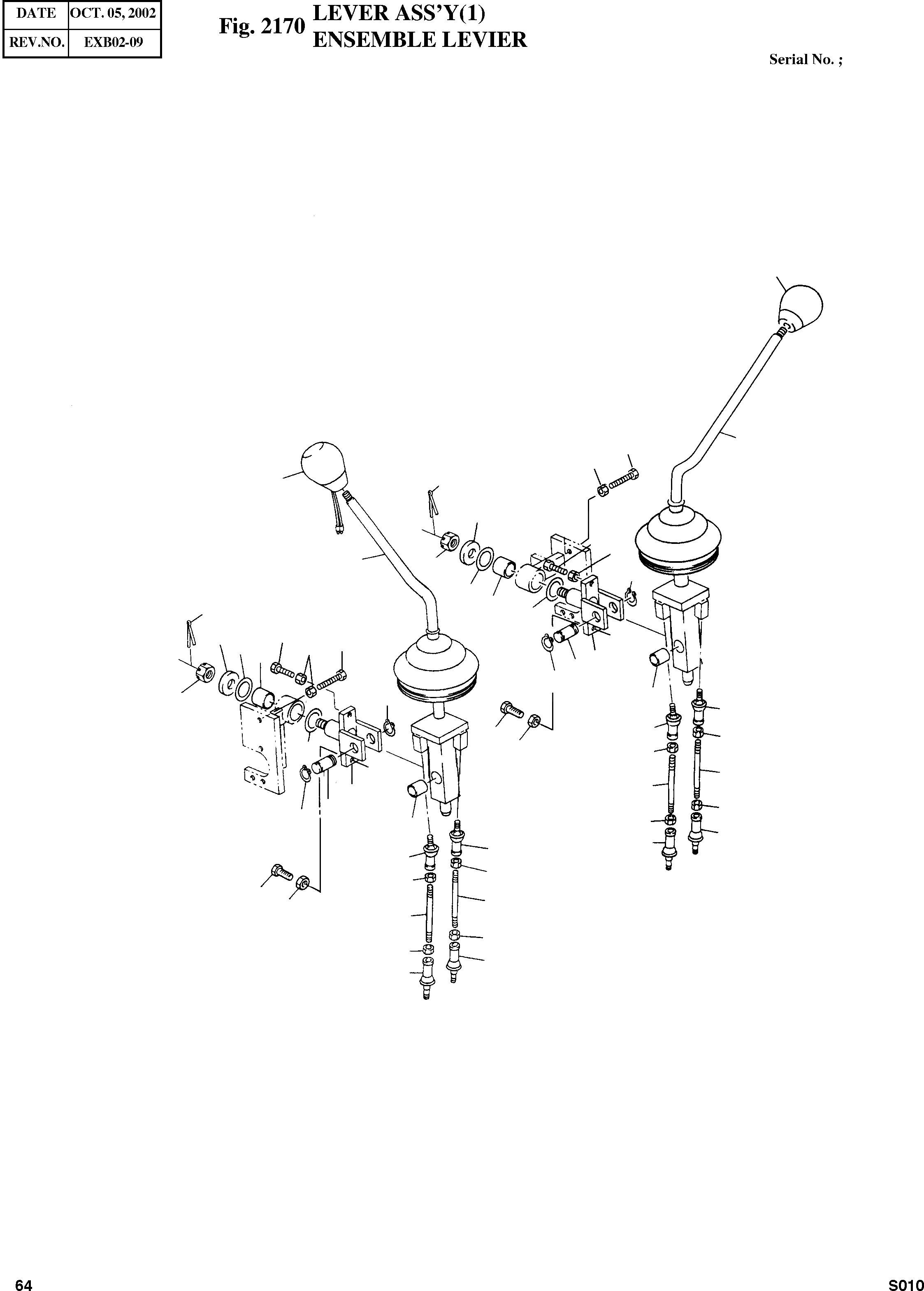 | DATE | OCT. 05, 2002 |
|---|---|
| REV.NO. | EXB02-09 |

Fig. 2170 LEVER ASS'Y(1)
ENSEMBLE LEVIER

Serial No. ;

64

S010