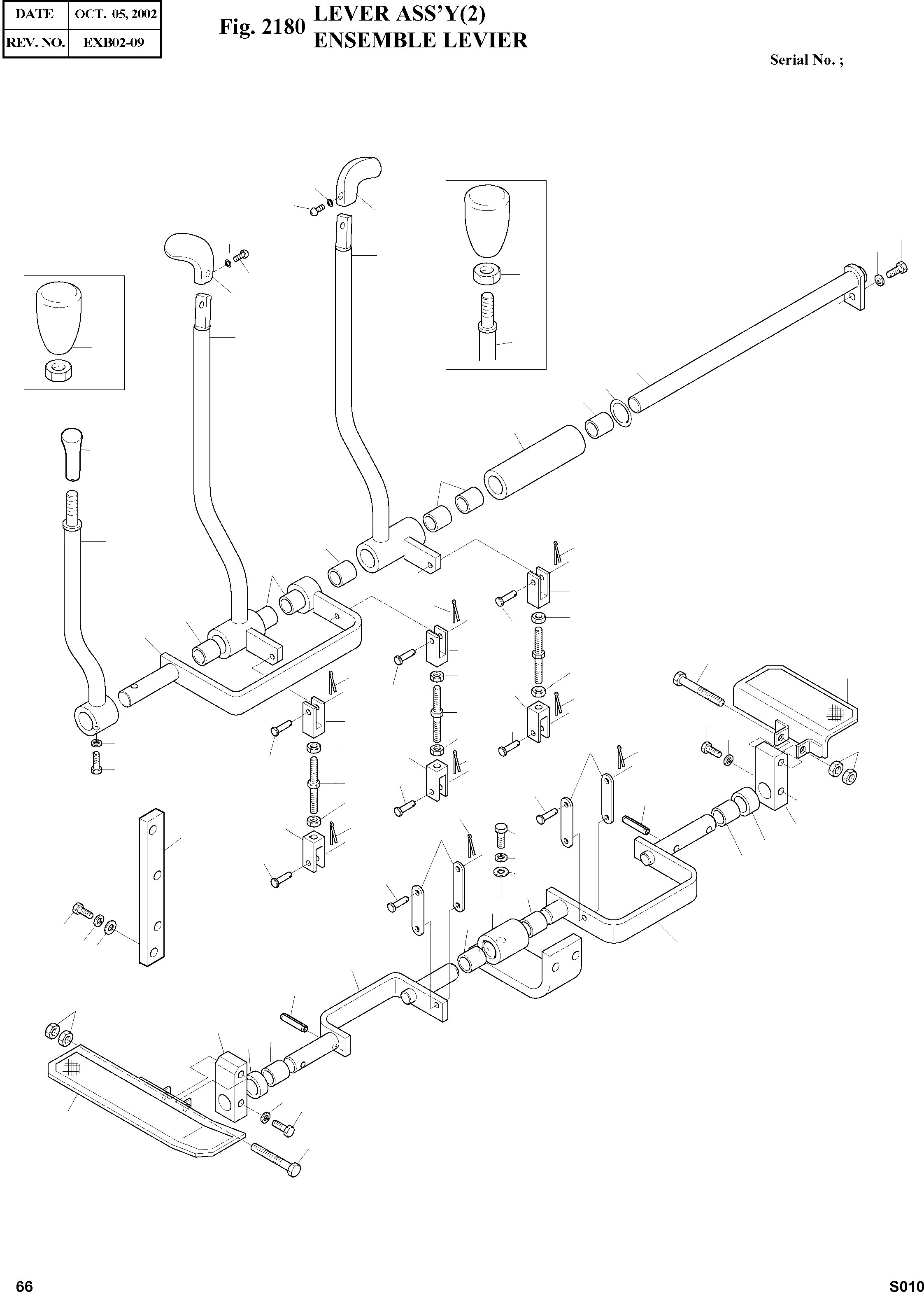 | DATE | OCT. 05, 2002 |
|---|---|
| REV. NO. | EXB02-09 |

Fig. 2180 LEVER ASS'Y(2)
ENSEMBLE LEVIER

Serial No. ;

66

S010