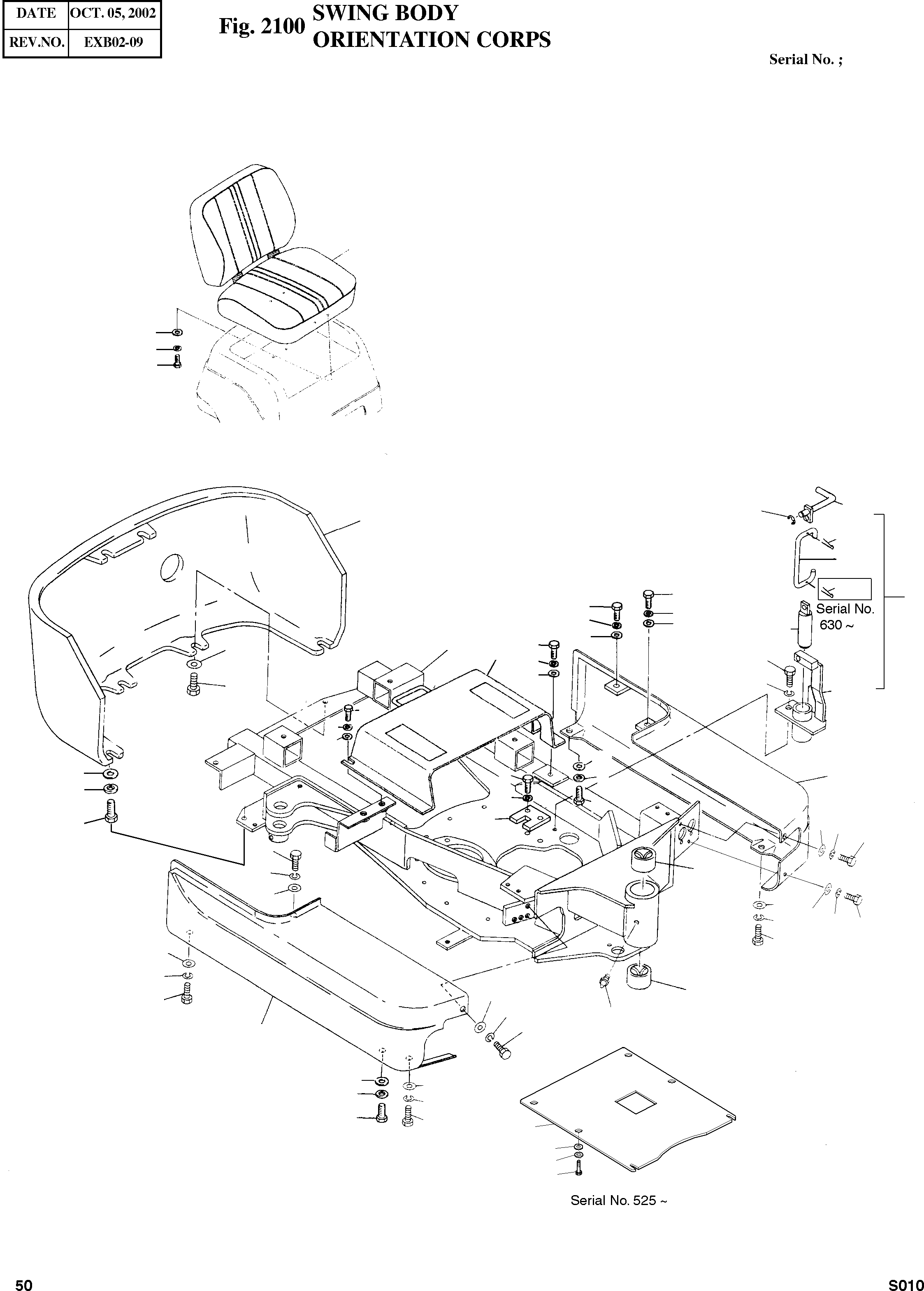 | DATE | OCT. 05, 2002 |
|---|---|
| REV.NO. | EXB02-09 |

Fig. 2100 SWING BODY
ORIENTATION CORPS

Serial No. ;

Serial No. 630 ~

Serial No. 525 ~

50

S010