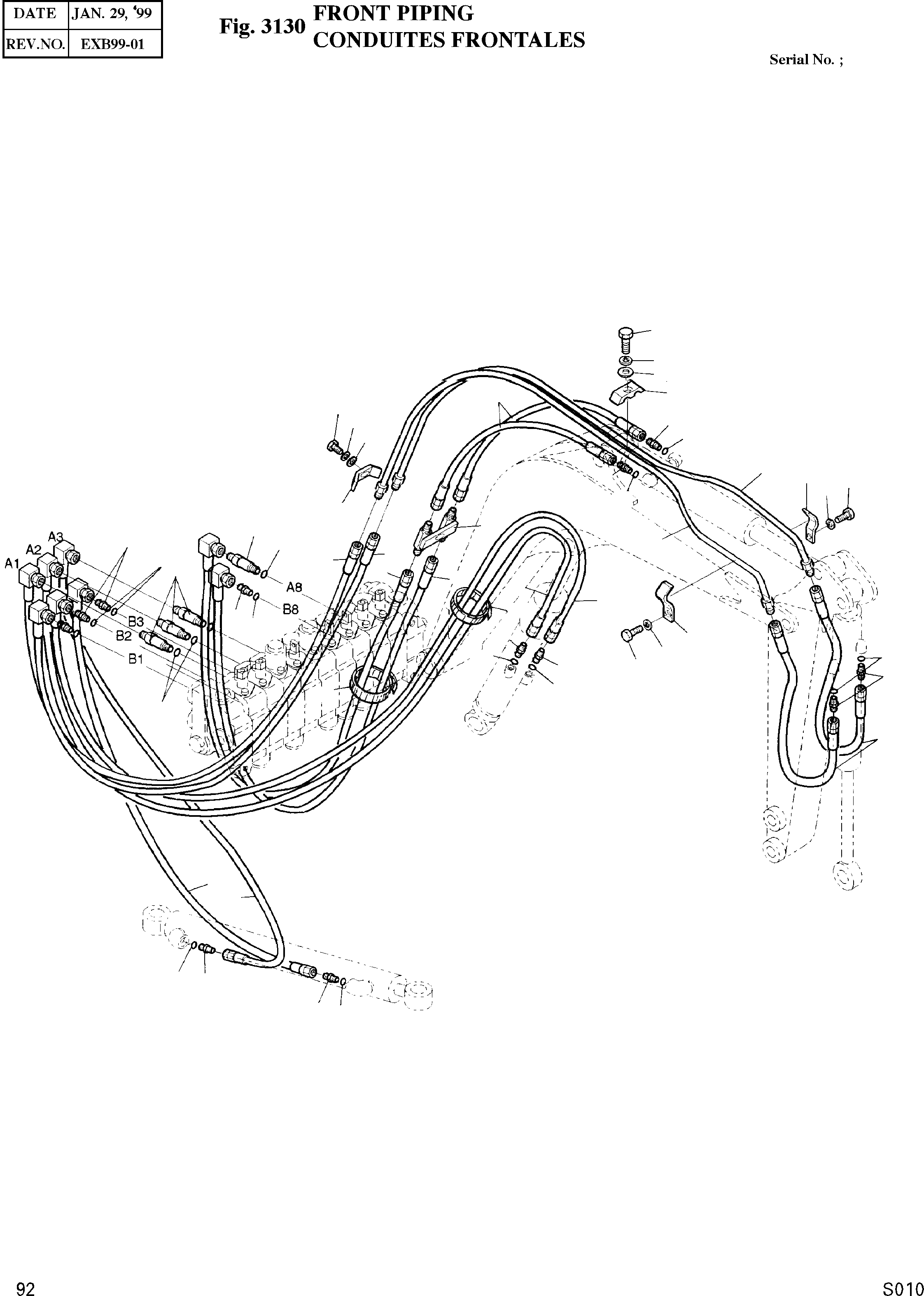 | DATE | JAN. 29, '99 |
|---|---|
| REV.NO. | EXB99-01 |

Fig. 3130 FRONT PIPING
CONDUITES FRONTALES

Serial No. ;

A3
A2
A1
A8
B8
B3
B2
B1

92

S010