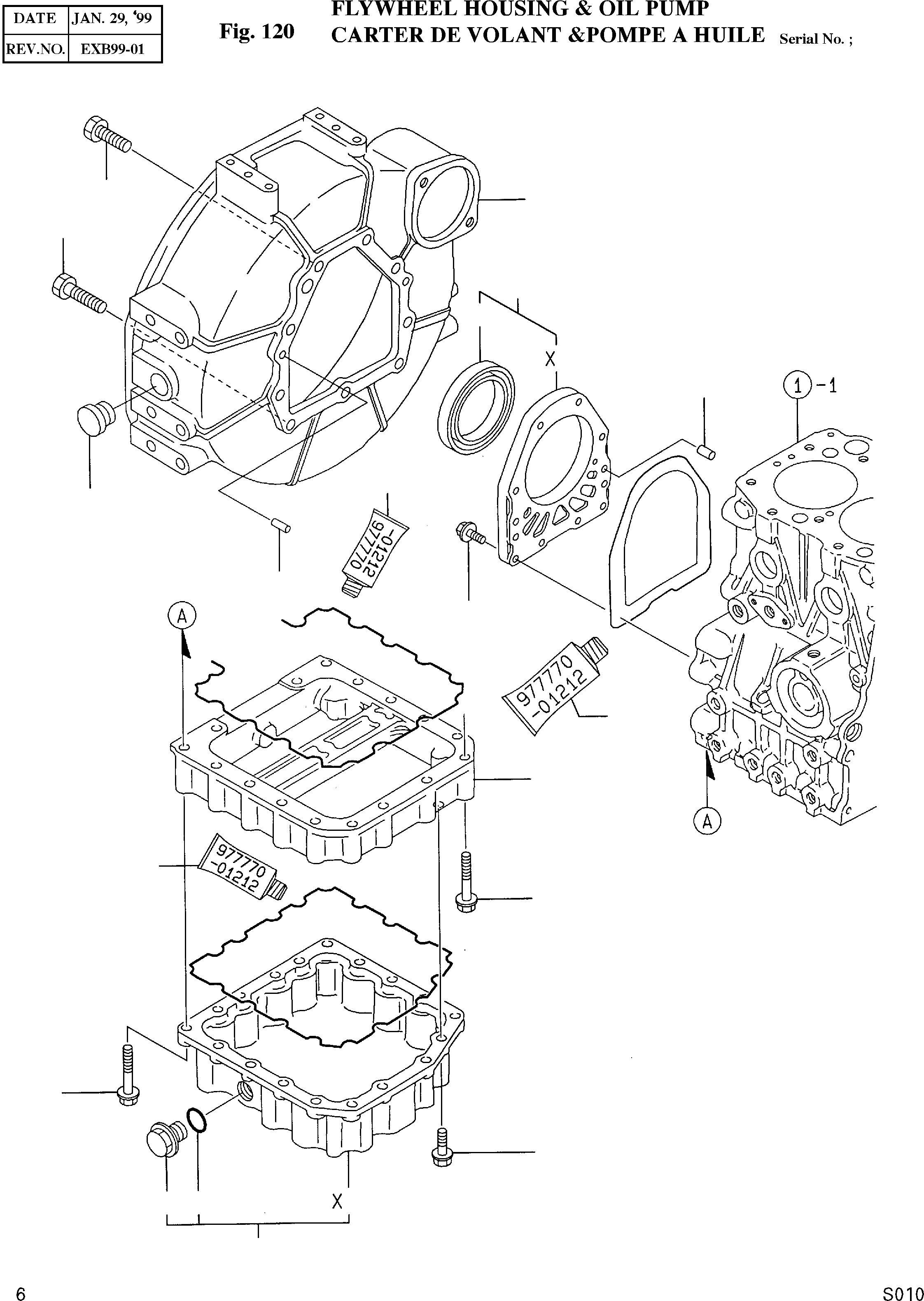 | DATE | JAN. 29, '99 |
|---|---|
| REV.NO. | EXB99-01 |

Fig. 120

FLYWHEEL HOUSING & OIL PUMP
CARTER DE VOLANT &POMPE A HUILE Serial No. ;

X

1 -1

977770 -01212

A

977770 -01212

A

977770 -01212

X

6

S010