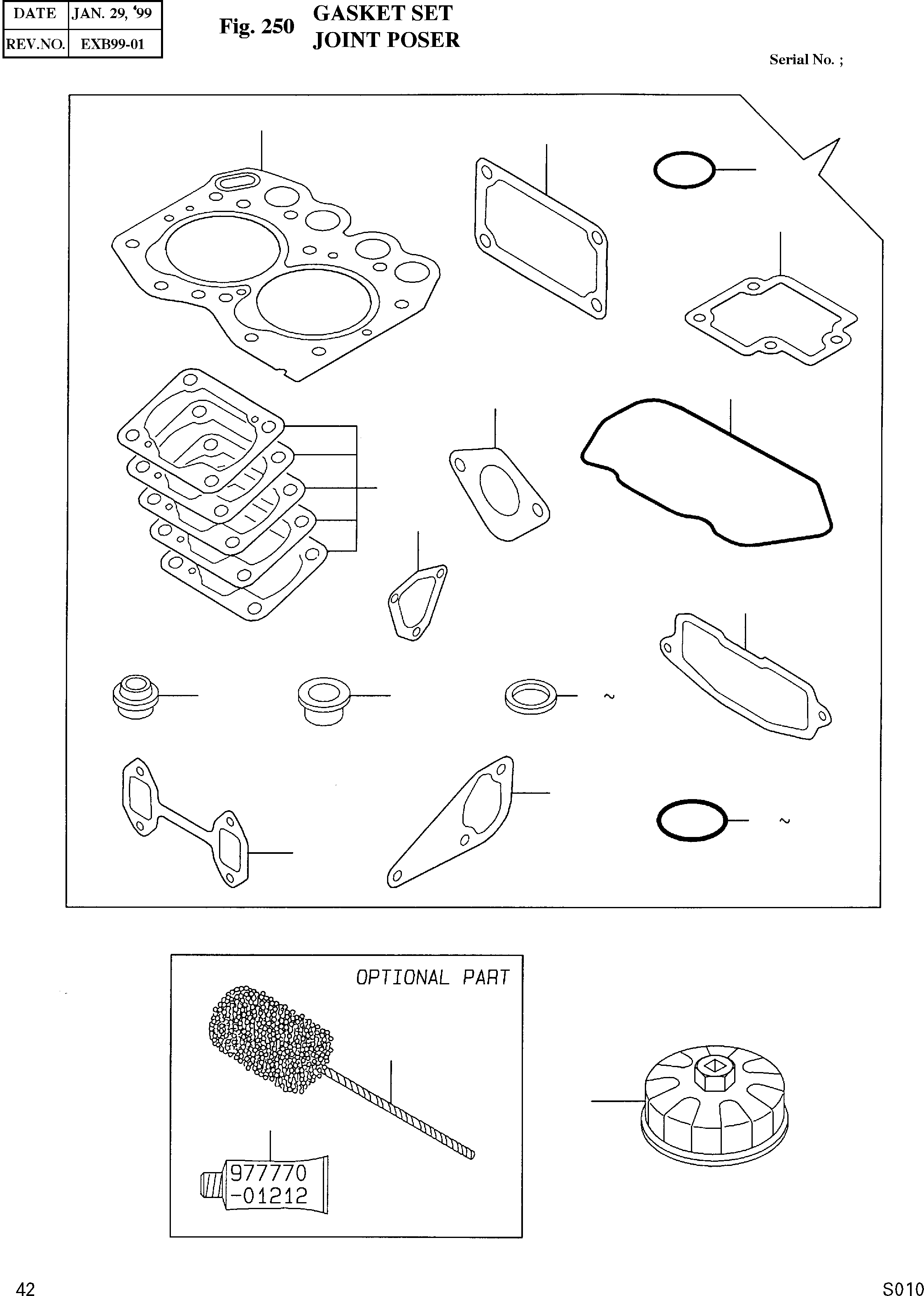 | DATE | JAN. 29, '99 |
|---|---|
| REV.NO. | EXB99-01 |

Fig. 250 GASKET SET
JOINT POSER

Serial No. ;

~

~

OPTIONAL PART

977770
-01212

42

S010