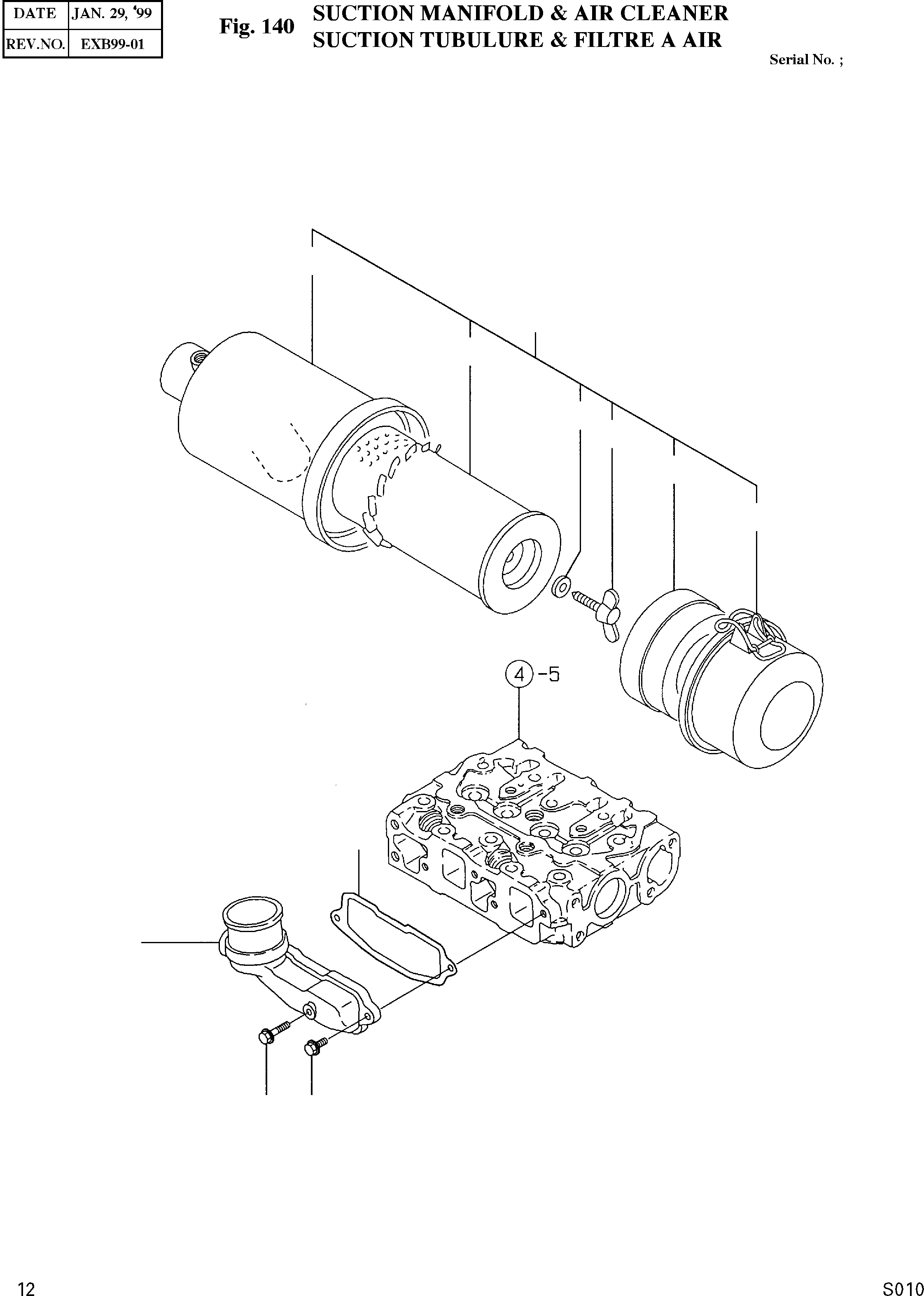 | DATE | JAN. 29, '99 |
|---|---|
| REV.NO. | EXB99-01 |

Fig. 140 SUCTION MANIFOLD & AIR CLEANER
SUCTION TUBULURE & FILTRE A AIR

Serial No. ;

4 -5

12

S010