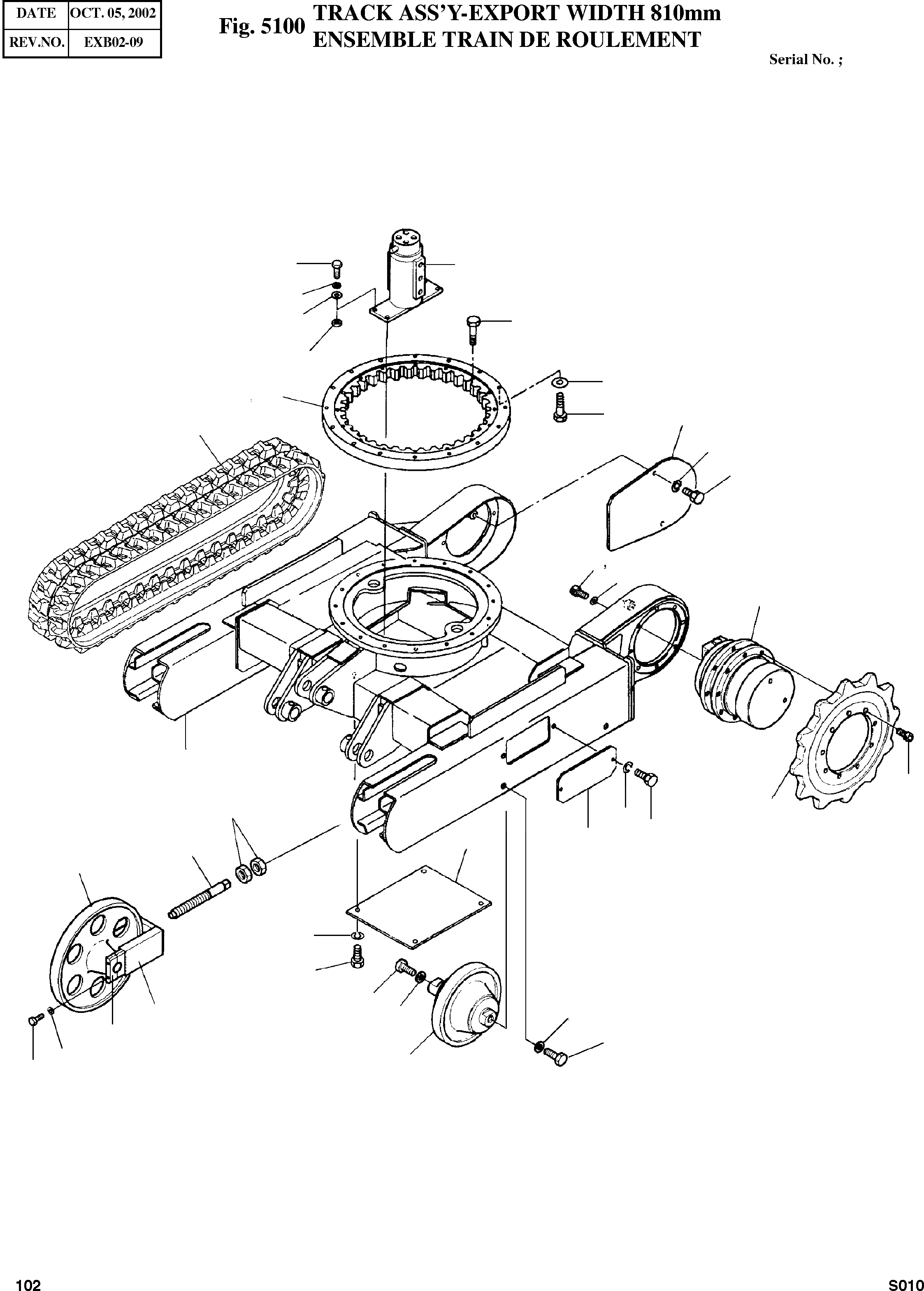 | DATE | OCT. 05, 2002 |
|---|---|
| REV.NO. | EXB02-09 |

Fig. 5100 TRACK ASS'Y-EXPORT WIDTH 810mm
ENSEMBLE TRAIN DE ROULEMENT

Serial No. ;

102

S010