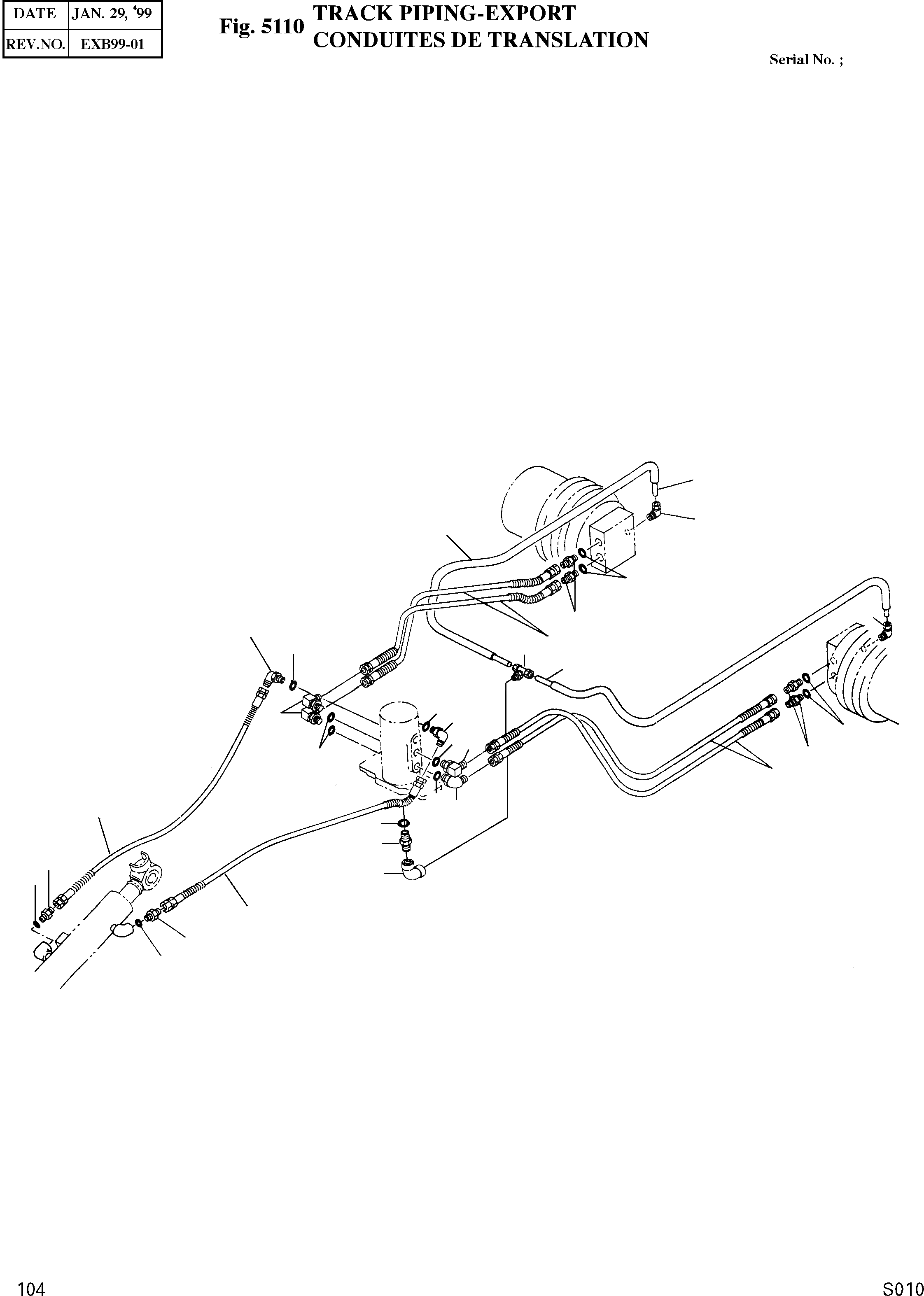 | DATE | JAN. 29, '99 |
|---|---|
| REV.NO. | EXB99-01 |

Fig. 5110 TRACK PIPING-EXPORT
CONDUITES DE TRANSLATION

Serial No. ;

104

S010