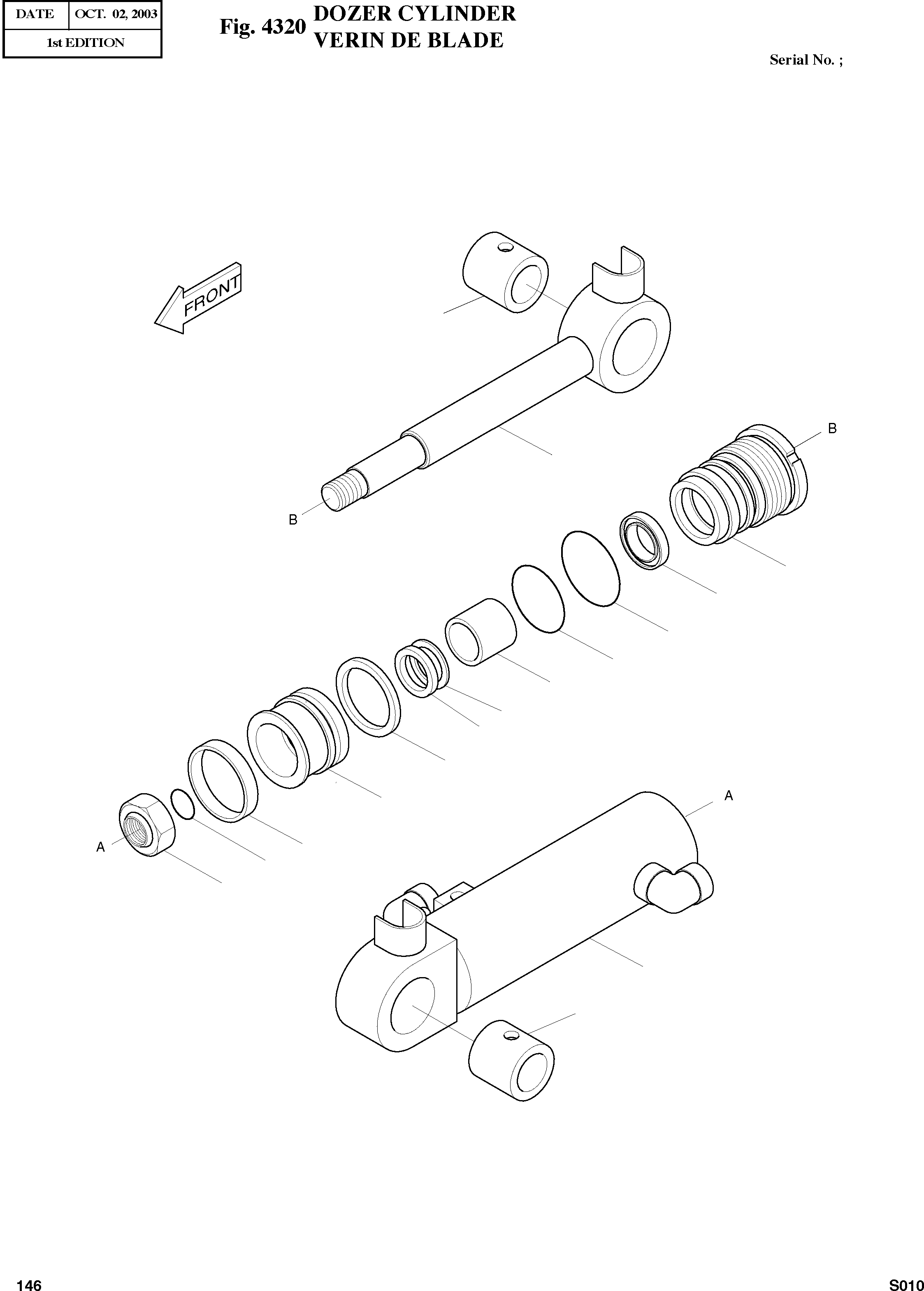 | DATE | OCT. 02, 2003 |
|---|---|
| 1st EDITION | |

Fig. 4320 DOZER CYLINDER
VERIN DE BLADE

Serial No. ;

FRONT

B

B

A

A

146

S010