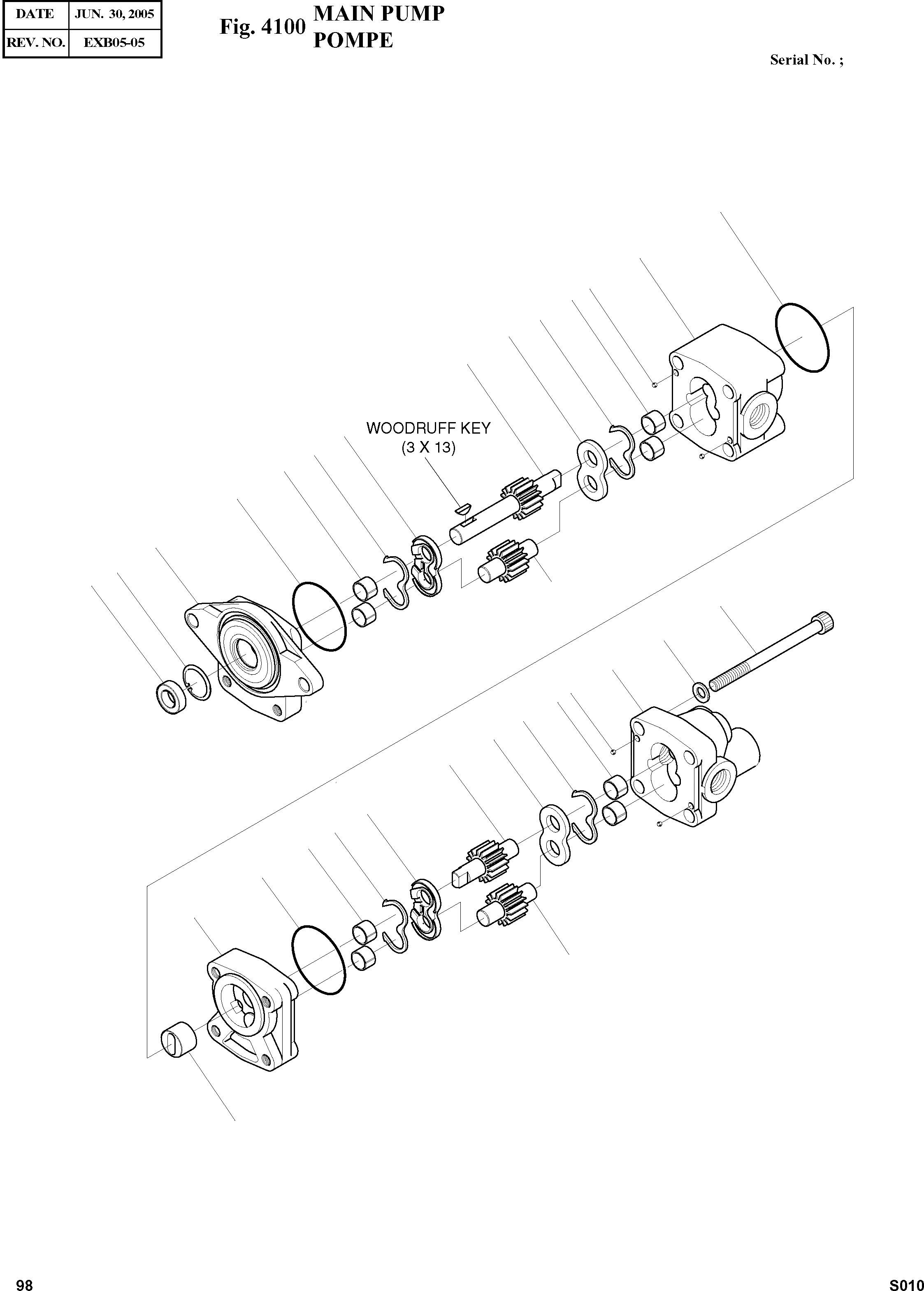 | DATE | JUN. 30, 2005 |
|---|---|
| REV. NO. | EXB05-05 |

Fig. 4100 MAIN PUMP
POMPE

Serial No. ;

WOODRUFF KEY
(3 X 13)

98

S010