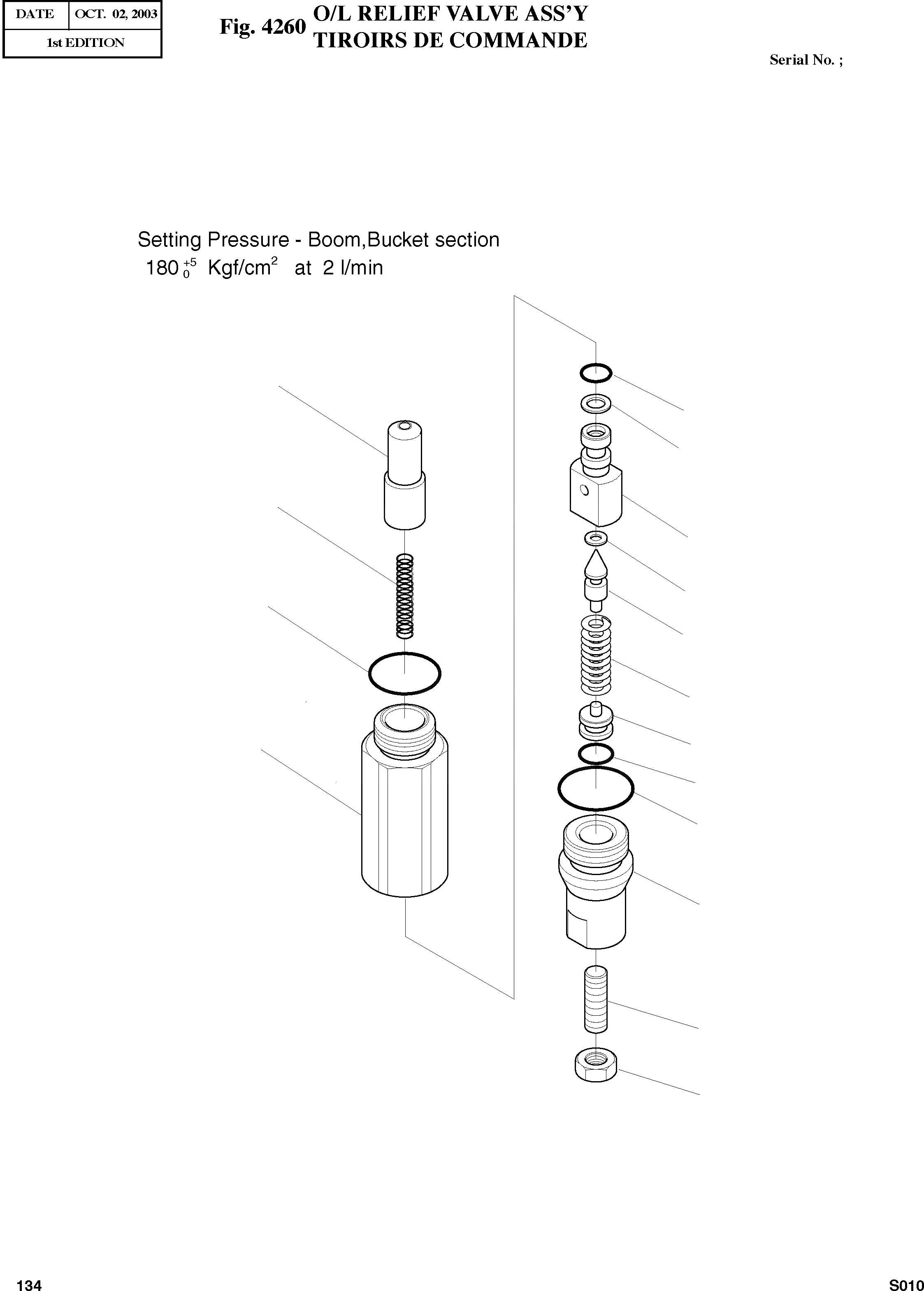 | DATE | OCT. 02, 2003 |
|---|---|
| 1st EDITION | |

Fig. 4260 O/L RELIEF VALVE ASS'Y
TIROIRS DE COMMANDE

Serial No. ;

Setting Pressure - Boom,Bucket section
$180^{+5}_{0}$ Kgf/cm$^2$ at 2 l/min

134

S010